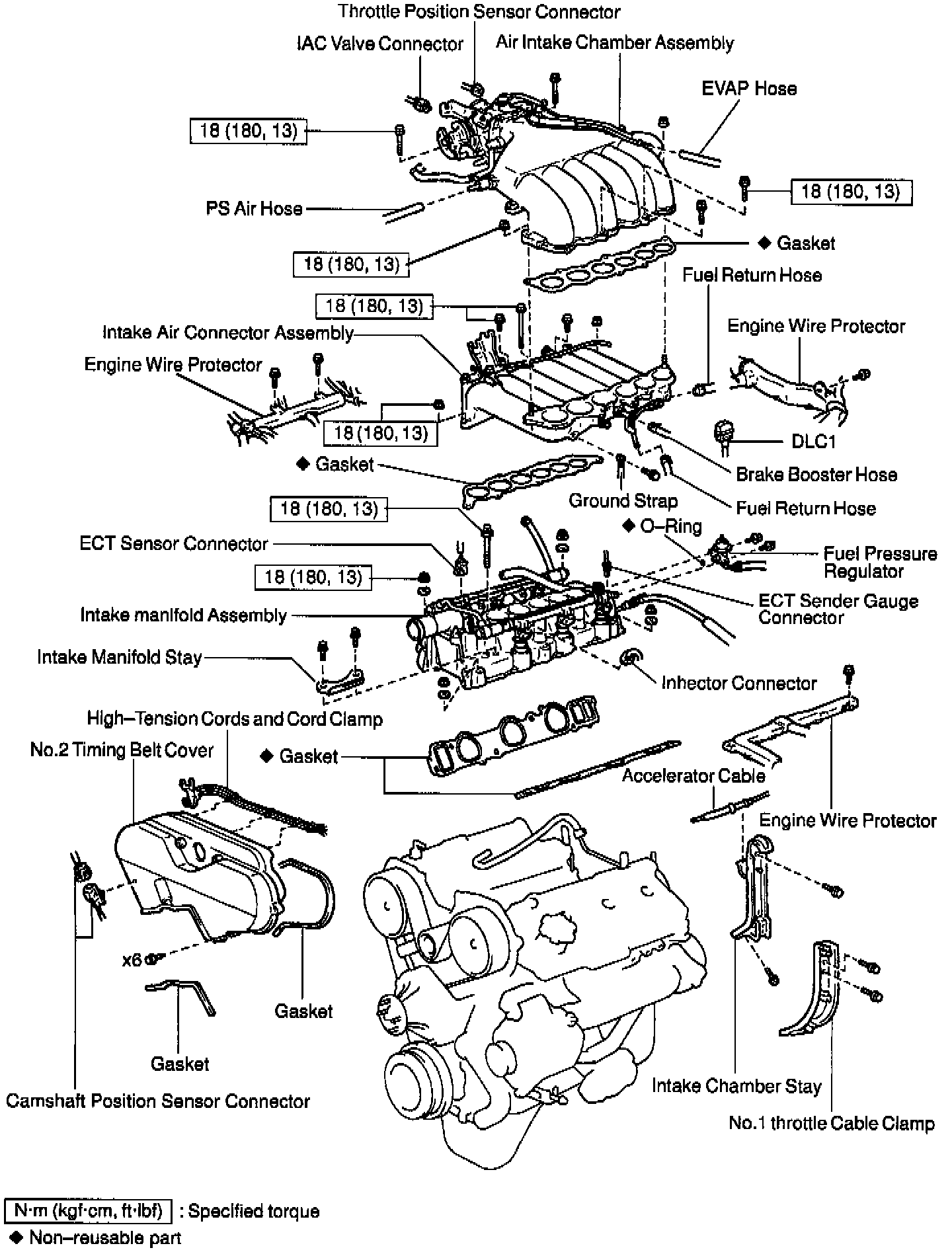 Throttle Position Sensor Connector
IAC Valve Connector
Air Intake Chamber Assembly
EVAP Hose
18 (180, 13)
18 (180, 13)
PS Air Hose
18 (180, 13)
◆ Gasket
Fuel Return Hose
18 (180, 13)
Intake Air Connector Assembly
Engine Wire Protector
Engine Wire Protector
18 (180, 13)
DLC1
◆ Gasket
Brake Booster Hose
Ground Strap
Fuel Return Hose
18 (180, 13)
◆ O–Ring
ECT Sensor Connector
Fuel Pressure Regulator
18 (180, 13)
ECT Sender Gauge Connector
Intake manifold Assembly
Intake Manifold Stay
Inhector Connector
High–Tension Cords and Cord Clamp
No.2 Timing Belt Cover
◆ Gasket
Accelerator Cable
Engine Wire Protector
x6
Gasket
Gasket
Camshaft Position Sensor Connector
Intake Chamber Stay
No.1 throttle Cable Clamp
N·m (kgf·cm, ft·lbf) : Specified torque
◆ Non–reusable part