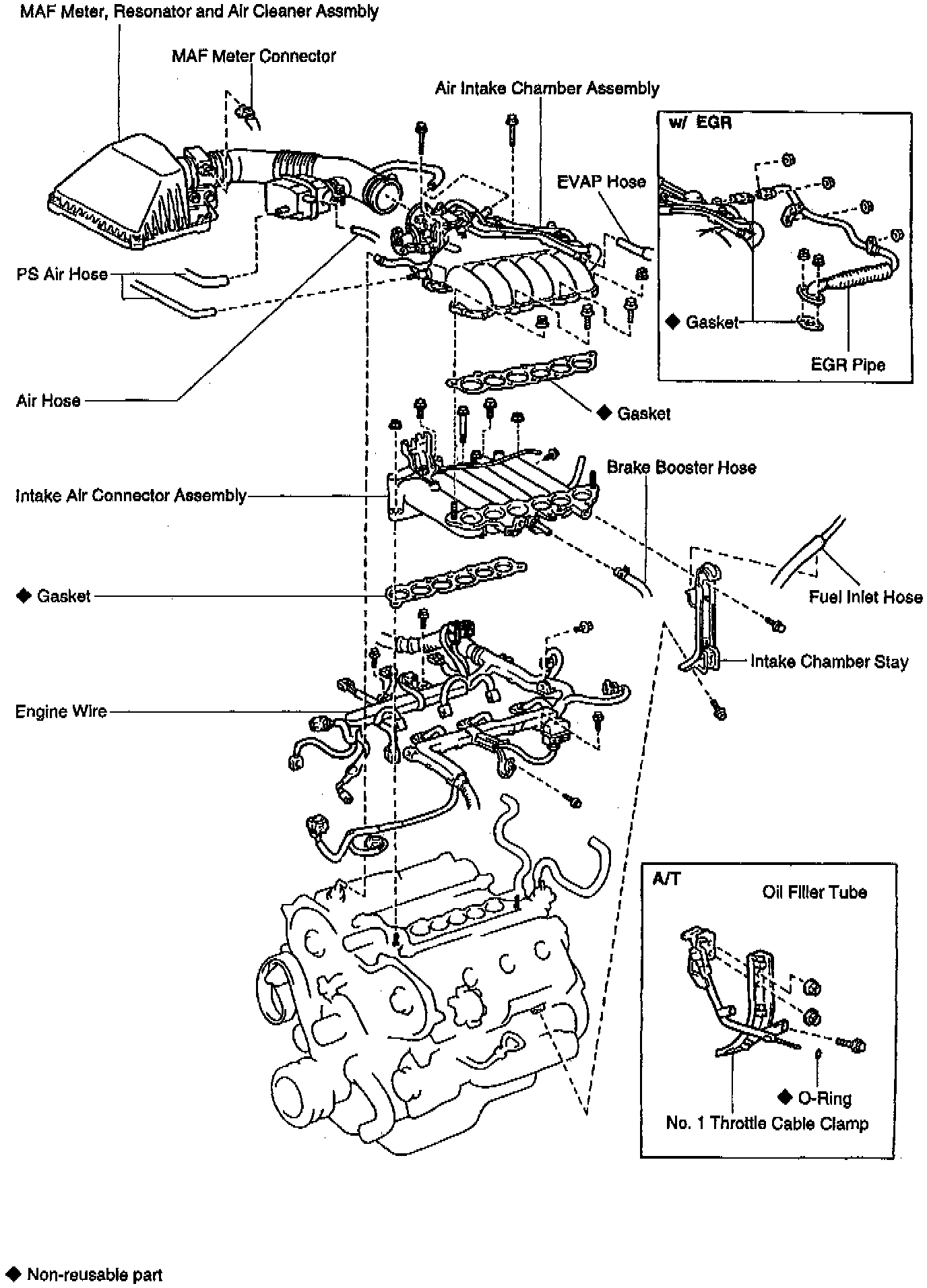 MAF Meter, Resonator and Air Cleaner Assmbly

MAF Meter Connector

Air Intake Chamber Assembly

w/ EGR

EVAP Hose

PS Air Hose

◆ Gasket

EGR Pipe

Air Hose

◆ Gasket

Brake Booster Hose

Intake Air Connector Assembly

◆ Gasket

Fuel Inlet Hose

Intake Chamber Stay

Engine Wire

A/T

Oil Filler Tube

◆ O-Ring

No. 1 Throttle Cable Clamp

◆ Non-reusable part