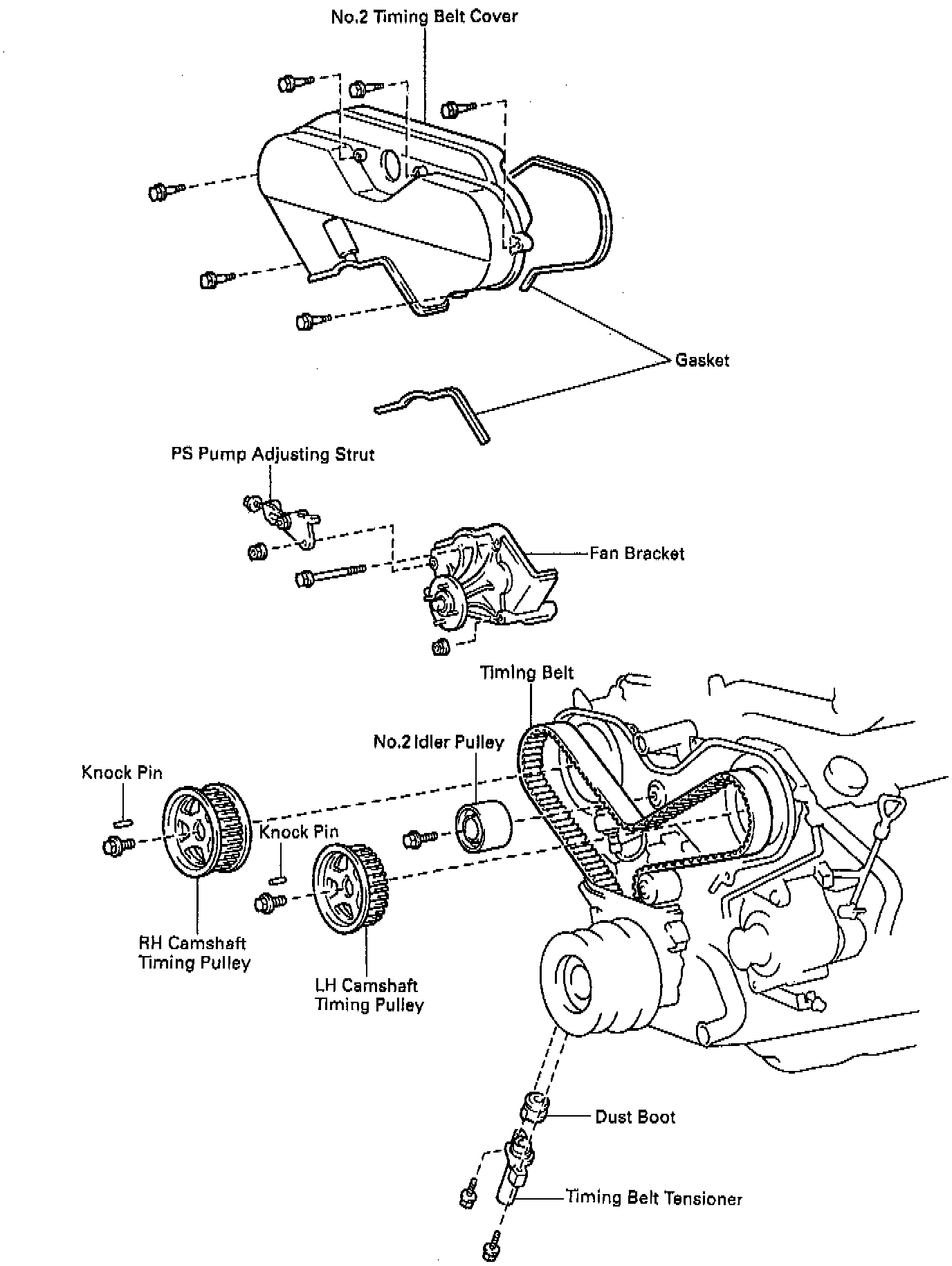 No.2 Timing Belt Cover

Gasket

PS Pump Adjusting Strut

Fan Bracket

Timing Belt

No.2 Idler Pulley

Knock Pin

Knock Pin

RH Camshaft Timing Pulley

LH Camshaft Timing Pulley

Dust Boot

Timing Belt Tensioner