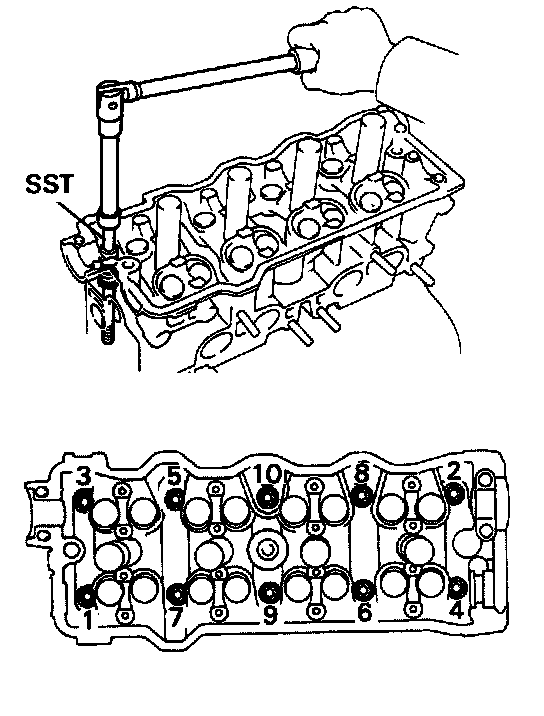 SST

3
5
10
8
2
1
7
9
6
4