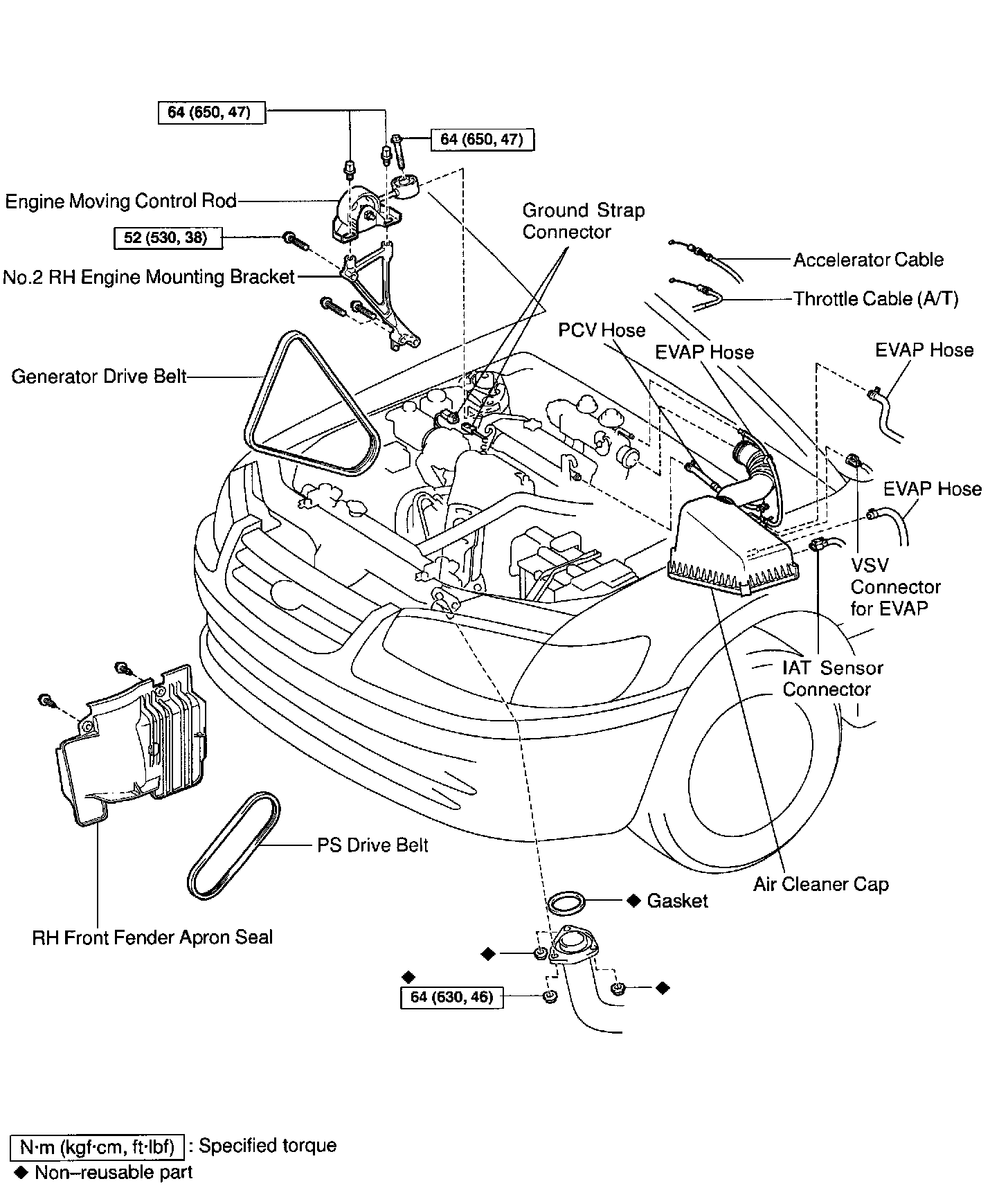 64 (650, 47)

64 (650, 47)

Engine Moving Control Rod

52 (530, 38)

No.2 RH Engine Mounting Bracket

Ground Strap Connector

Accelerator Cable

Throttle Cable (A/T)

PCV Hose

EVAP Hose

EVAP Hose

Generator Drive Belt

EVAP Hose

VSV Connector for EVAP

IAT Sensor Connector

PS Drive Belt

Air Cleaner Cap

◆ Gasket

RH Front Fender Apron Seal

◆

◆

◆

64 (630, 46)

N·m (kgf·cm, ft·lbf) : Specified torque
◆ Non–reusable part