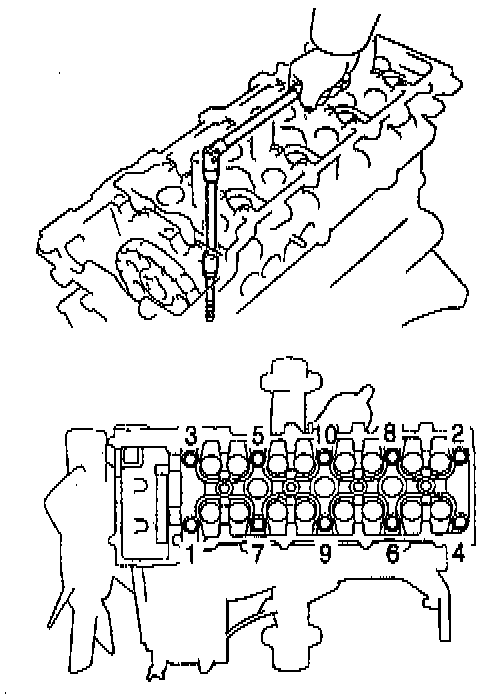 3 5 10 8 2
1 7 9 6 4