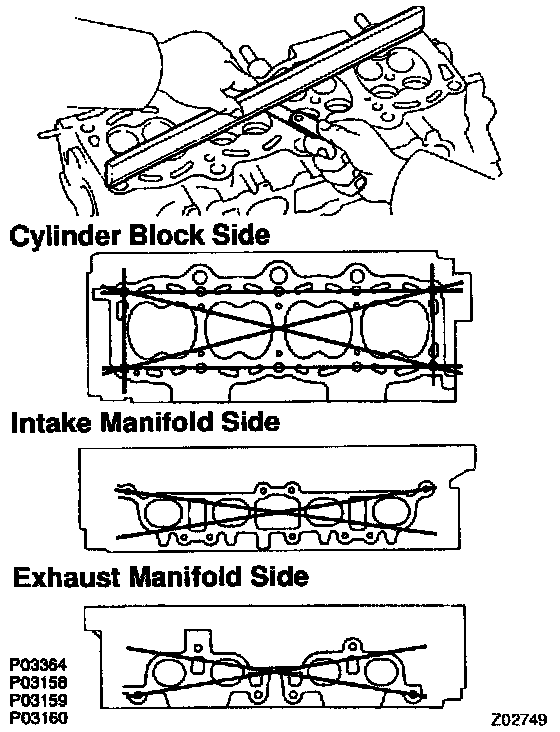 Cylinder Block Side

Intake Manifold Side

Exhaust Manifold Side

P03364
P03158
P03159
P03160

Z02749