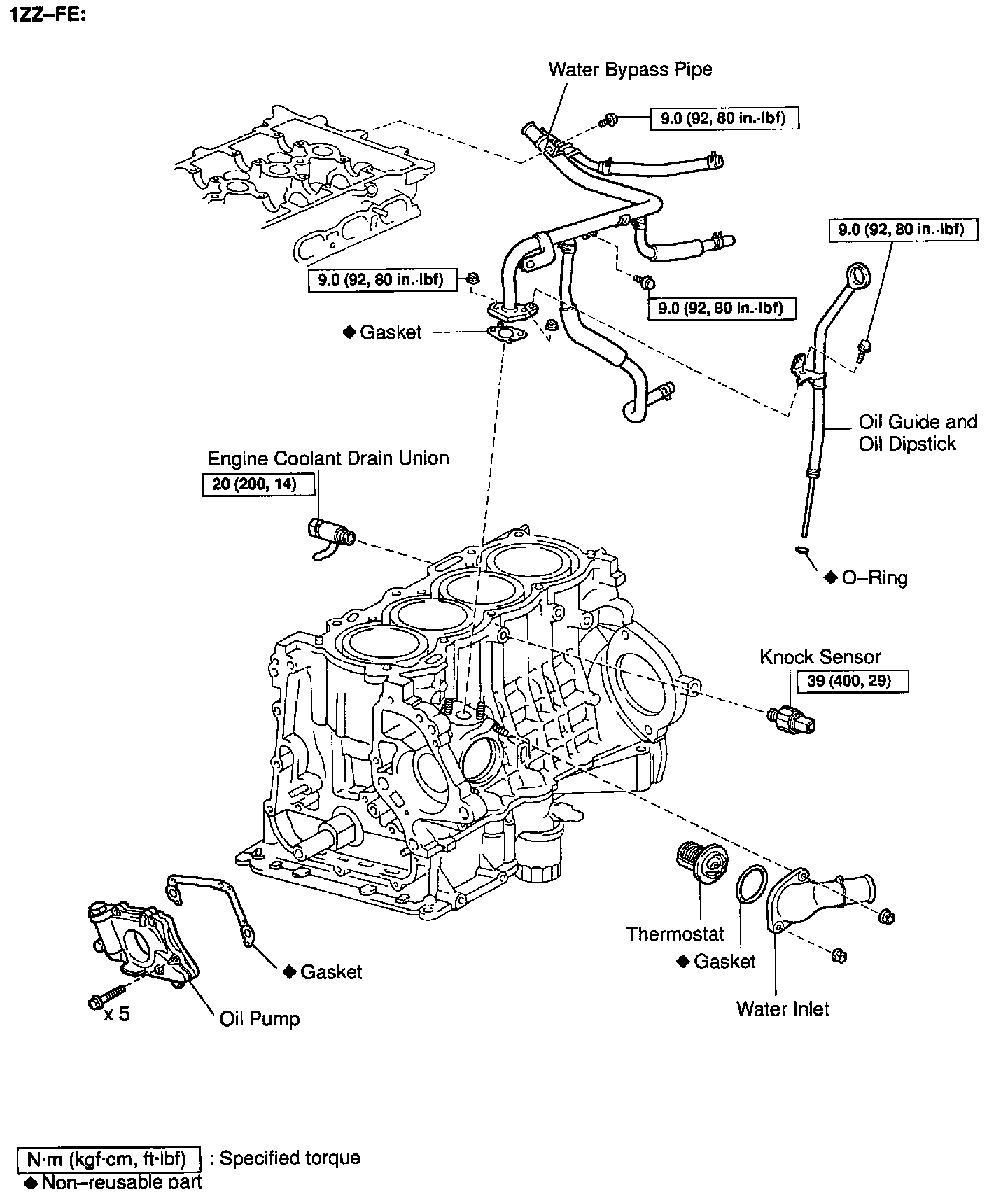 1ZZ–FE:

Water Bypass Pipe

9.0 (92, 80 in.·lbf)

9.0 (92, 80 in.·lbf)

9.0 (92, 80 in.·lbf)

9.0 (92, 80 in.·lbf)

◆ Gasket

Oil Guide and Oil Dipstick

Engine Coolant Drain Union

20 (200, 14)

◆ O–Ring

Knock Sensor

39 (400, 29)

Thermostat

◆ Gasket

Water Inlet

◆ Gasket

x 5

Oil Pump

N·m (kgf·cm, ft·lbf) : Specified torque

◆ Non–reusable part