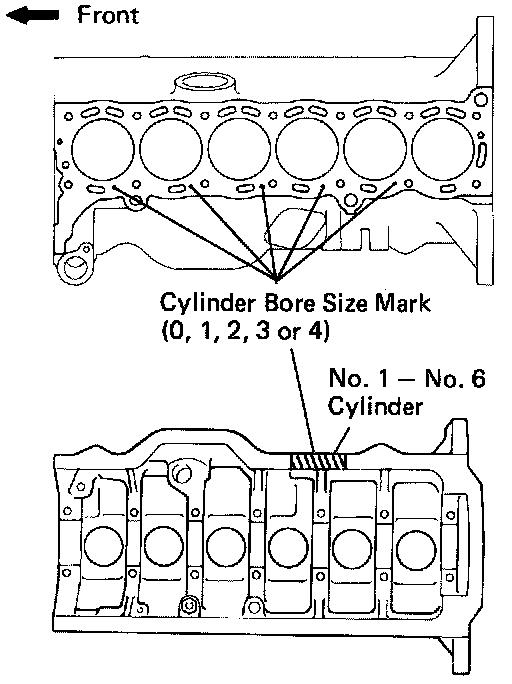 Front

Cylinder Bore Size Mark
(0, 1, 2, 3 or 4)

No. 1 – No. 6
Cylinder