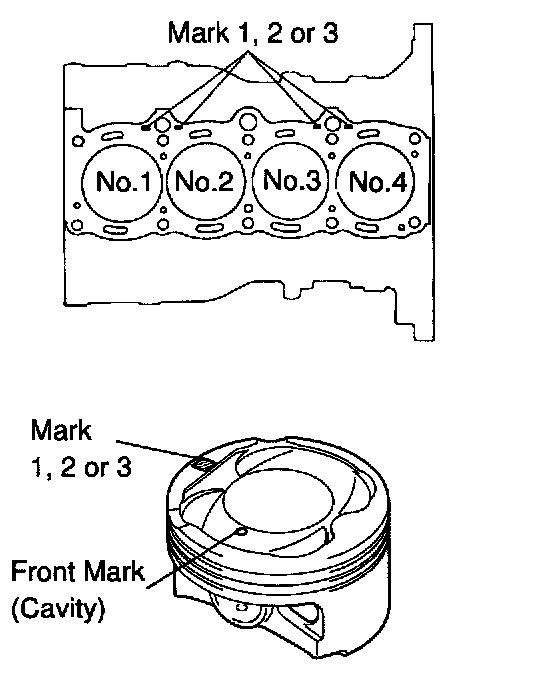 Mark 1, 2 or 3

No.1 No.2 No.3 No.4

Mark
1, 2 or 3

Front Mark
(Cavity)