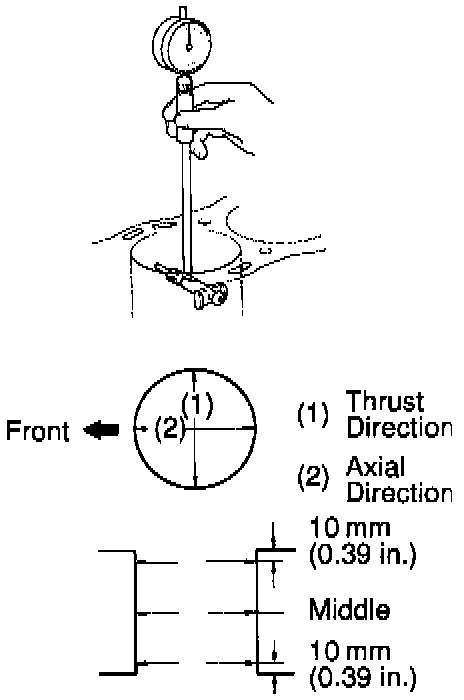 Front

(1)

(2)

(1) Thrust Direction

(2) Axial Direction

10 mm (0.39 in.)

Middle

10 mm (0.39 in.)