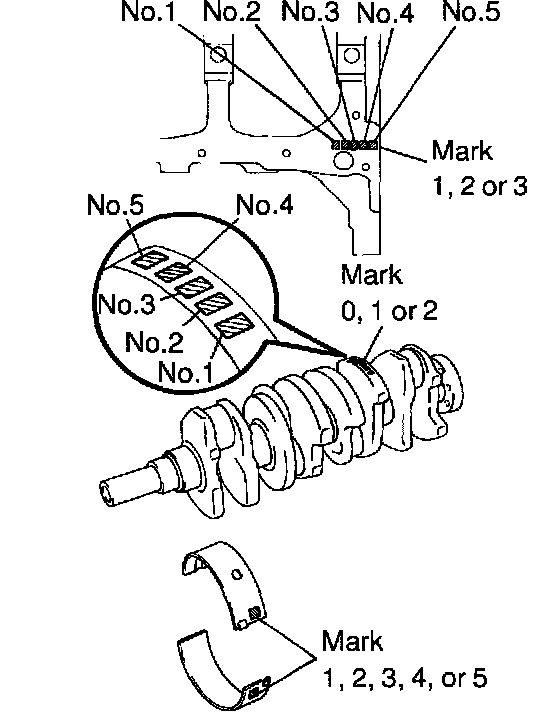 No.1 No.2 No.3 No.4 No.5

Mark
1, 2 or 3

No.5 No.4

No.3

No.2

No.1

Mark
0, 1 or 2

Mark
1, 2, 3, 4, or 5