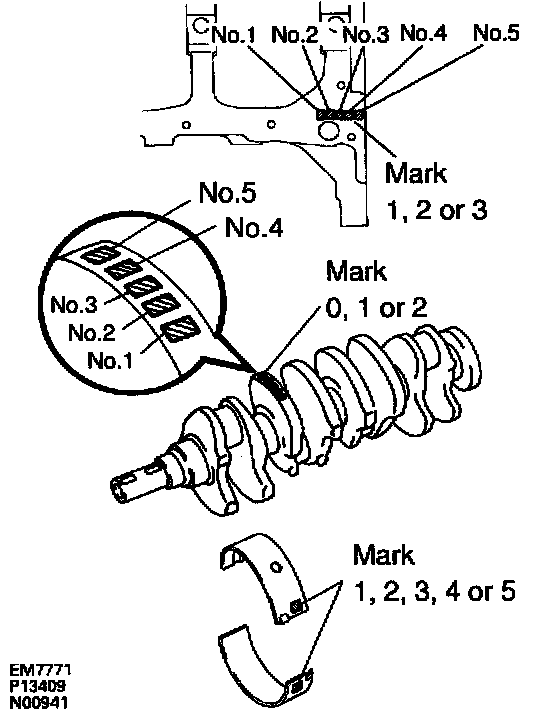 No.1 No.2 No.3 No.4 No.5

Mark
1, 2 or 3

No.5
No.4
No.3
No.2
No.1

Mark
0, 1 or 2

Mark
1, 2, 3, 4 or 5

EM7771
P13409
N00941