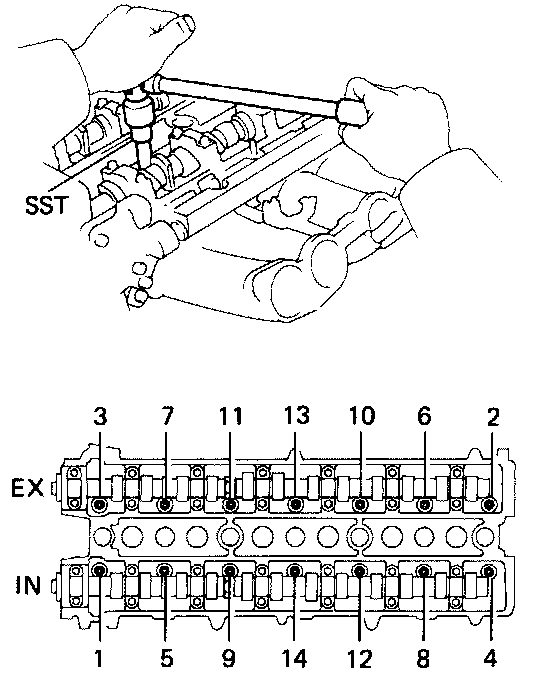 SST

3 7 11 13 10 6 2

EX

IN

1 5 9 14 12 8 4