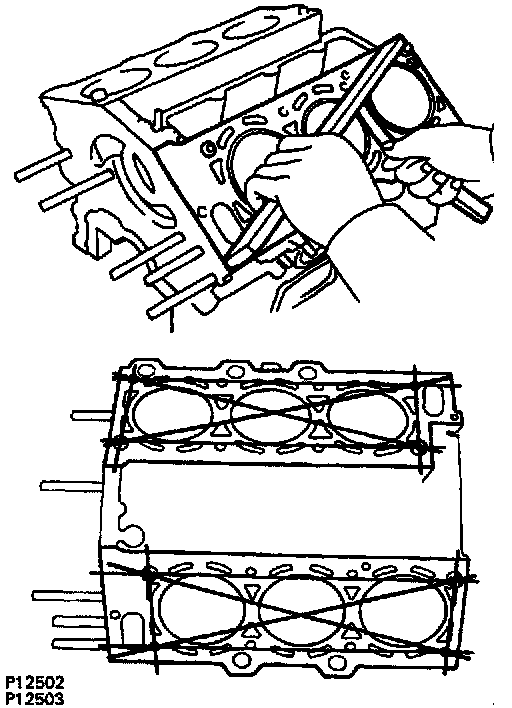 P12502
P12503