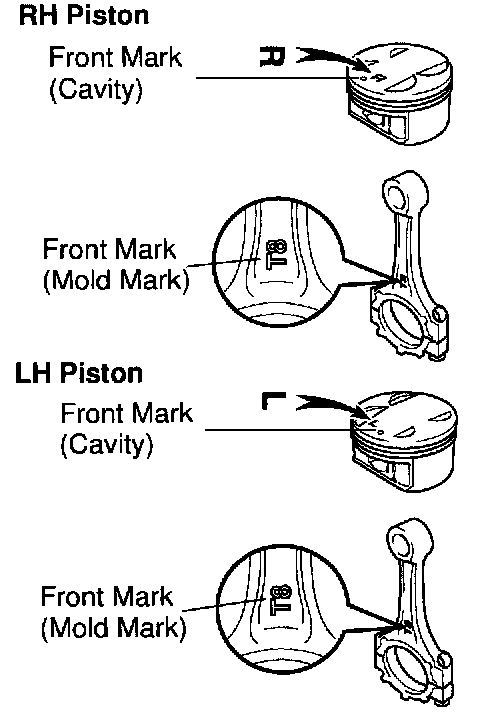 RH Piston

Front Mark
(Cavity)

R

Front Mark
(Mold Mark)

T8

LH Piston

Front Mark
(Cavity)

L

Front Mark
(Mold Mark)

T8