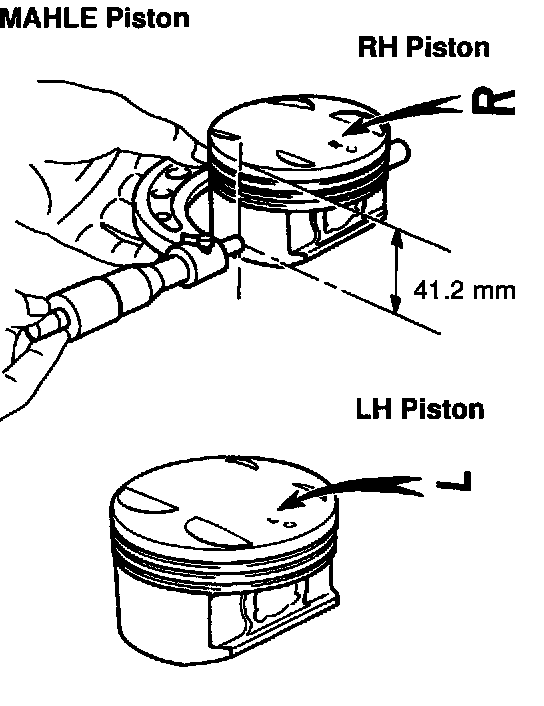 MAHLE Piston

RH Piston

R

41.2 mm

LH Piston

L