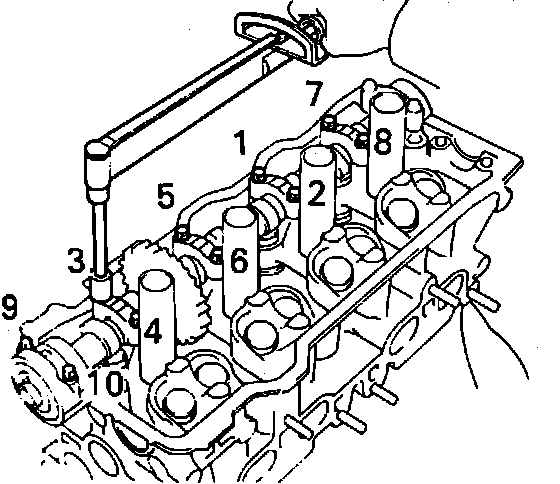 7
1
8
5
2
3
6
9
4
10