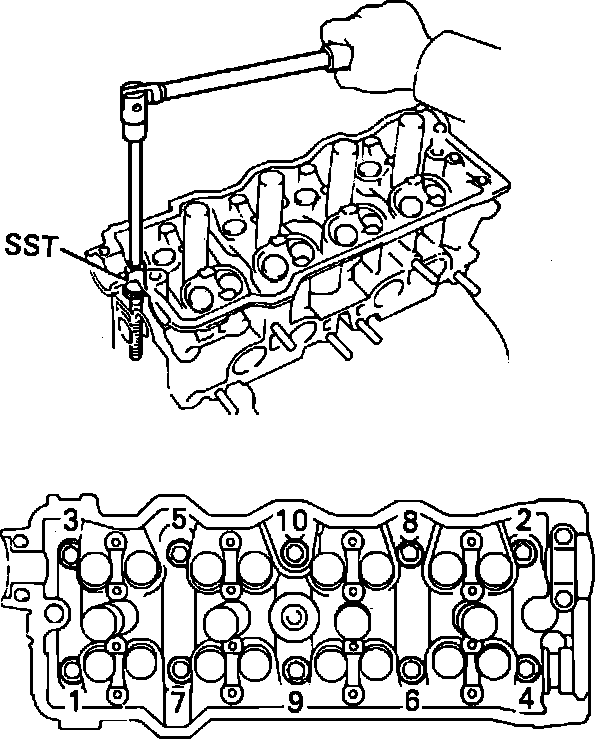 SST

3
5
10
8
2
1
7
9
6
4