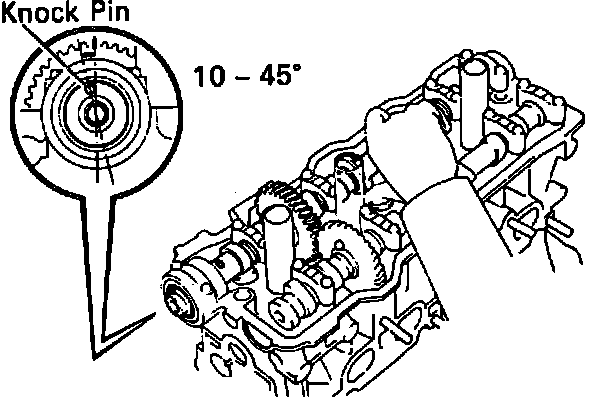 Knock Pin

10 – 45°