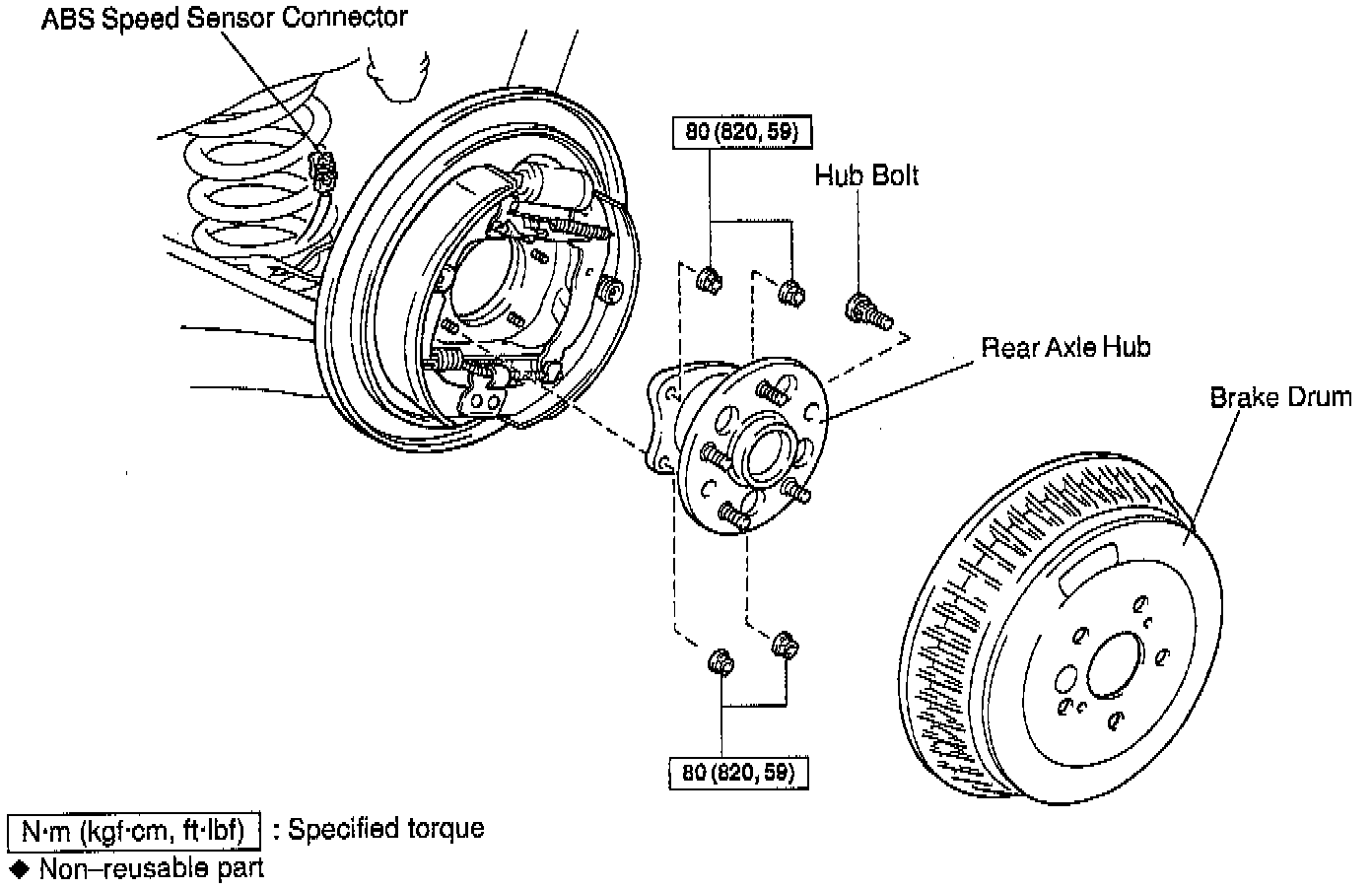 ABS Speed Sensor Connector

80 (820, 59)

Hub Bolt

Rear Axle Hub

Brake Drum

80 (820, 59)

N·m (kgf·cm, ft·lbf) : Specified torque

◆ Non–reusable part