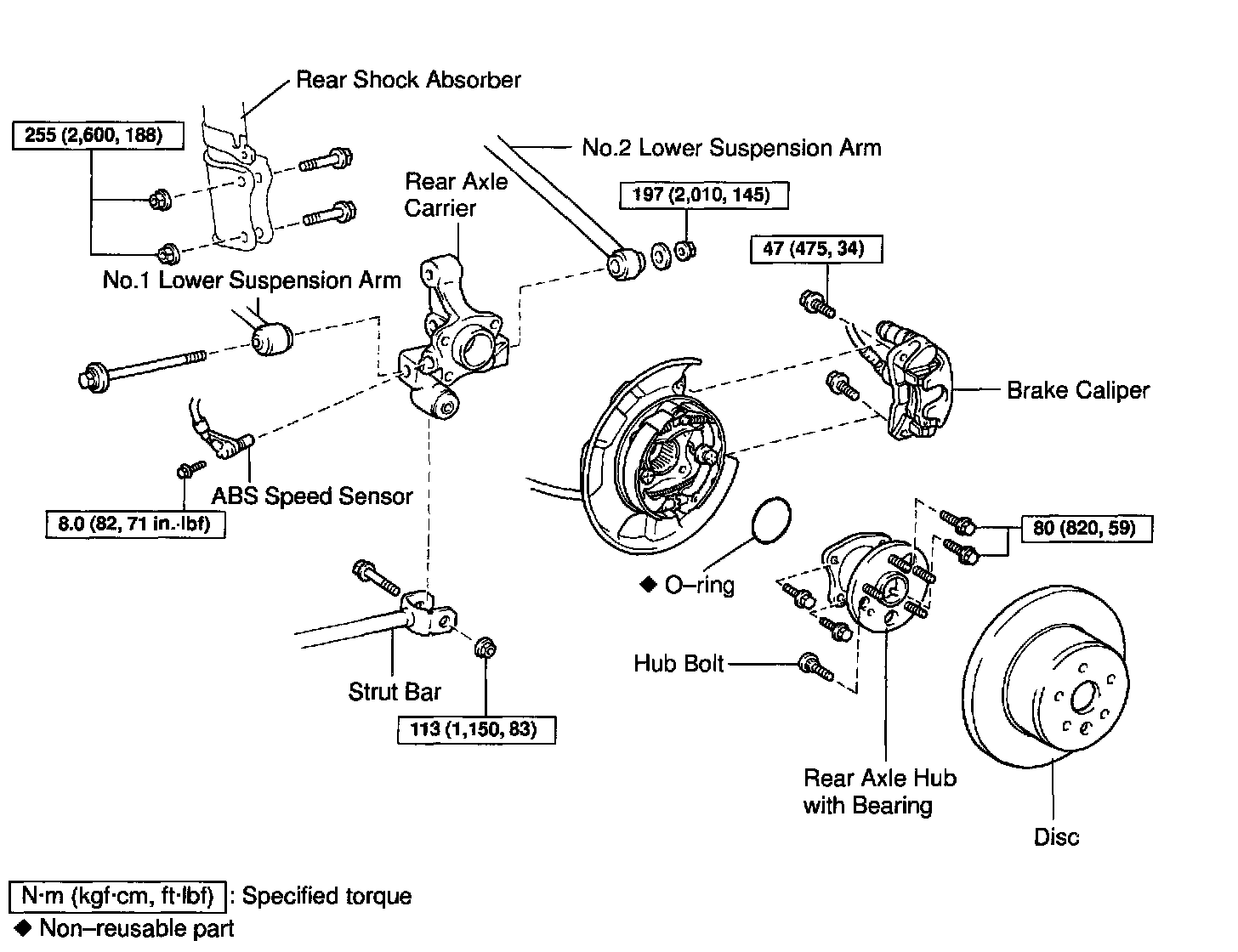 Rear Shock Absorber

255 (2,600, 188)

No.2 Lower Suspension Arm

Rear Axle Carrier

197 (2,010, 145)

47 (475, 34)

No.1 Lower Suspension Arm

Brake Caliper

ABS Speed Sensor

8.0 (82, 71 in.·lbf)

80 (820, 59)

◆ O–ring

Hub Bolt

Strut Bar

113 (1,150, 83)

Rear Axle Hub with Bearing

Disc

N·m (kgf·cm, ft·lbf) : Specified torque
◆ Non–reusable part