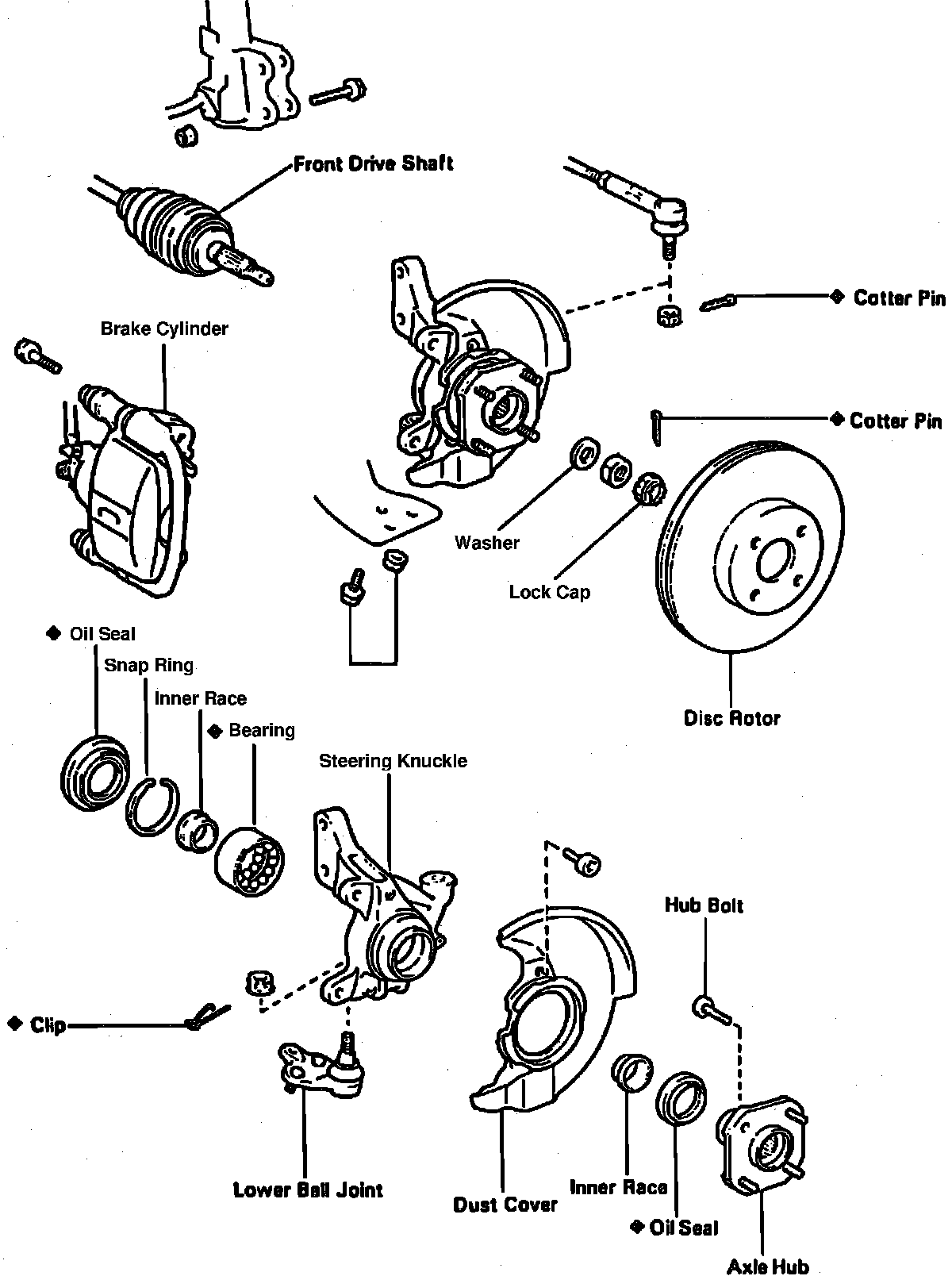 Front Drive Shaft

◆ Cotter Pin

Brake Cylinder

◆ Cotter Pin

Washer

Lock Cap

◆ Oil Seal

Snap Ring

Inner Race

◆ Bearing

Disc Rotor

Steering Knuckle

Hub Bolt

◆ Clip

Lower Ball Joint

Dust Cover

Inner Race

◆ Oil Seal

Axle Hub