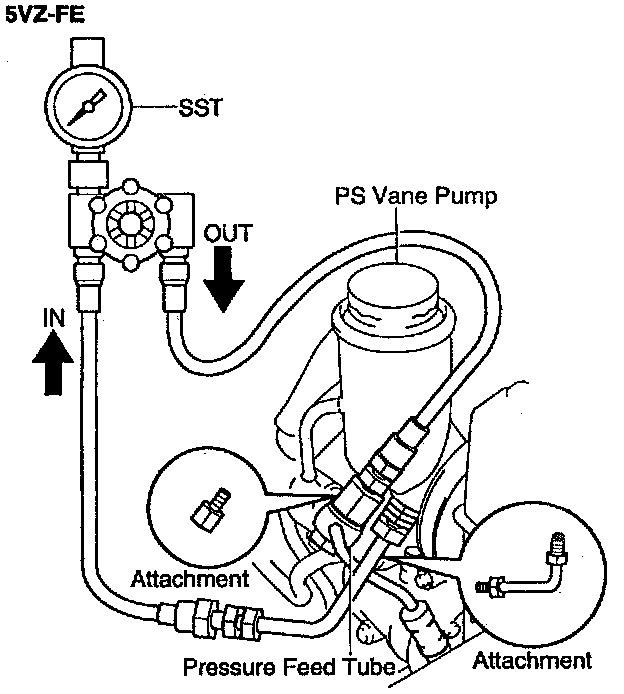 5VZ-FE

SST

PS Vane Pump

OUT

IN

Attachment

Pressure Feed Tube

Attachment