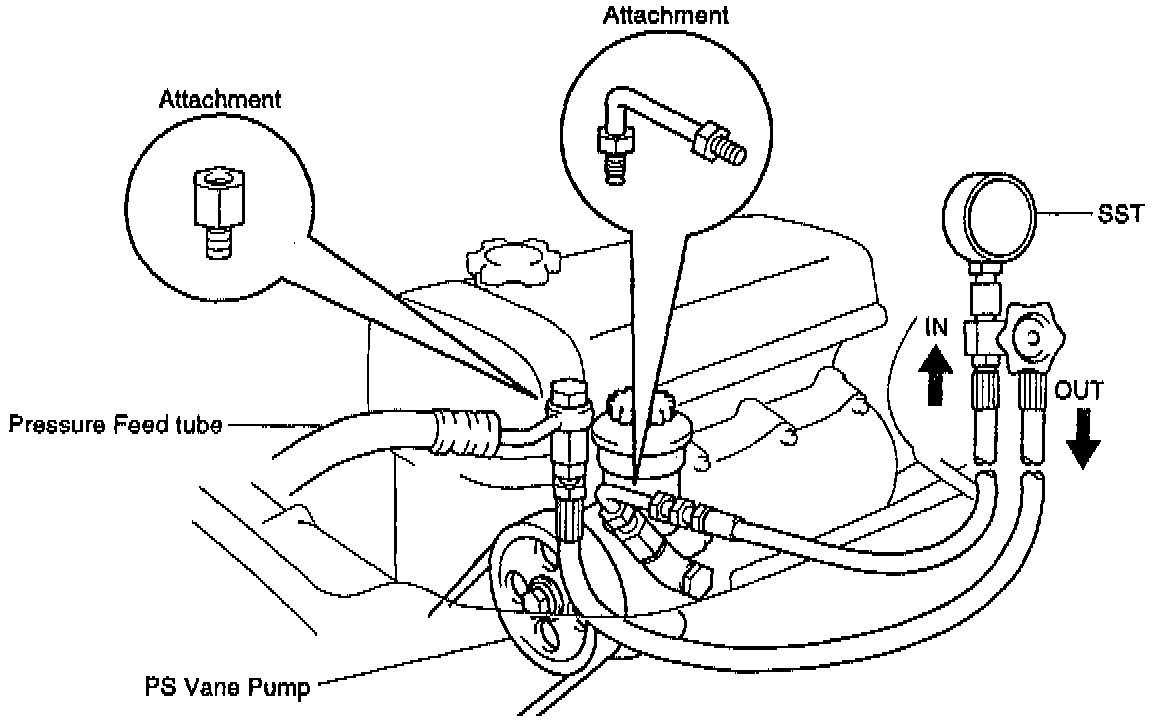 Attachment

Attachment

SST

IN

OUT

Pressure Feed tube

PS Vane Pump