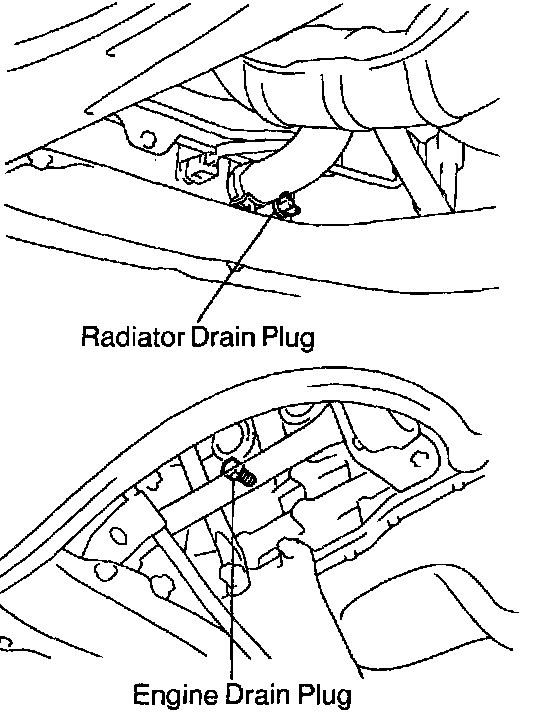 Radiator Drain Plug

Engine Drain Plug