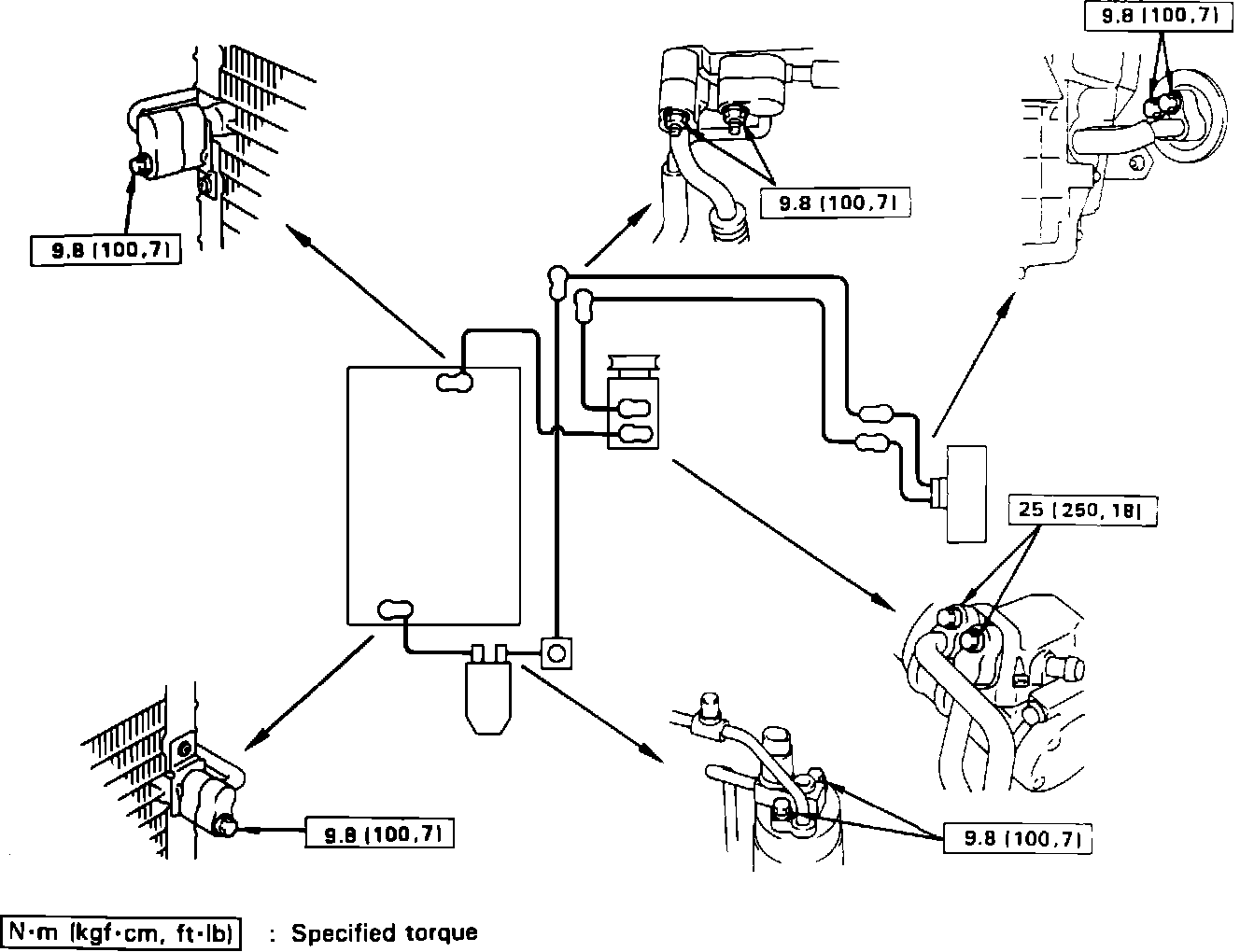 9.8 (100,7)

9.8 (100,7)

9.8 (100,7)

25 (250, 18)

9.8 (100,7)

9.8 (100,7)

N·m (kgf·cm, ft·lb) : Specified torque