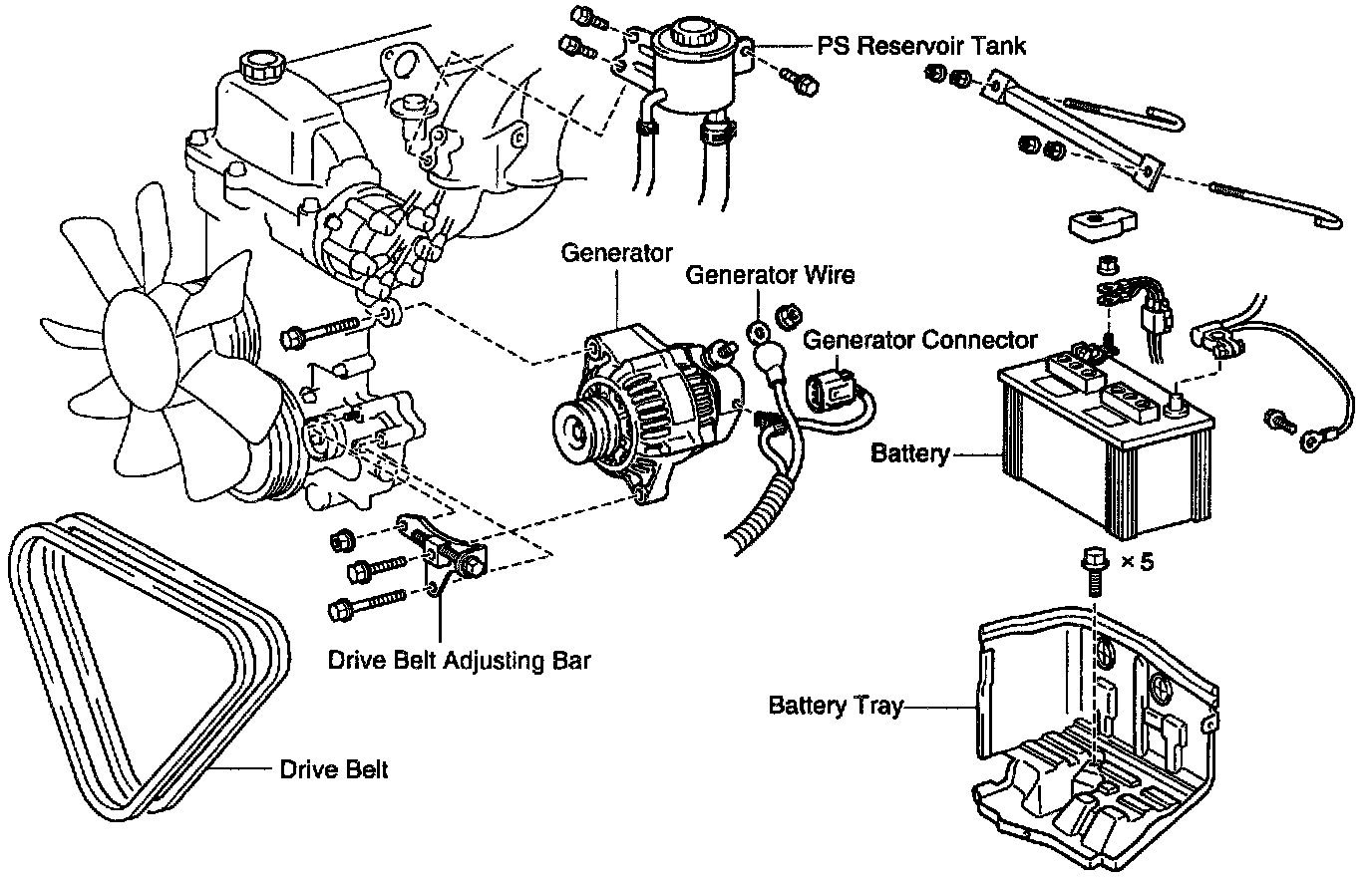 PS Reservoir Tank
Generator
Generator Wire
Generator Connector
Battery
× 5
Drive Belt Adjusting Bar
Battery Tray
Drive Belt