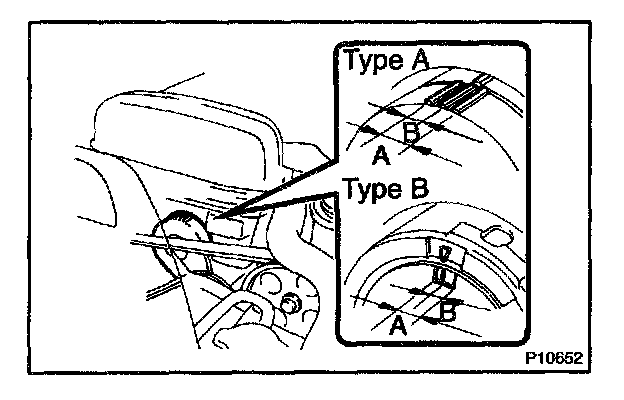 Type A

B

A

Type B

A

B

P10652