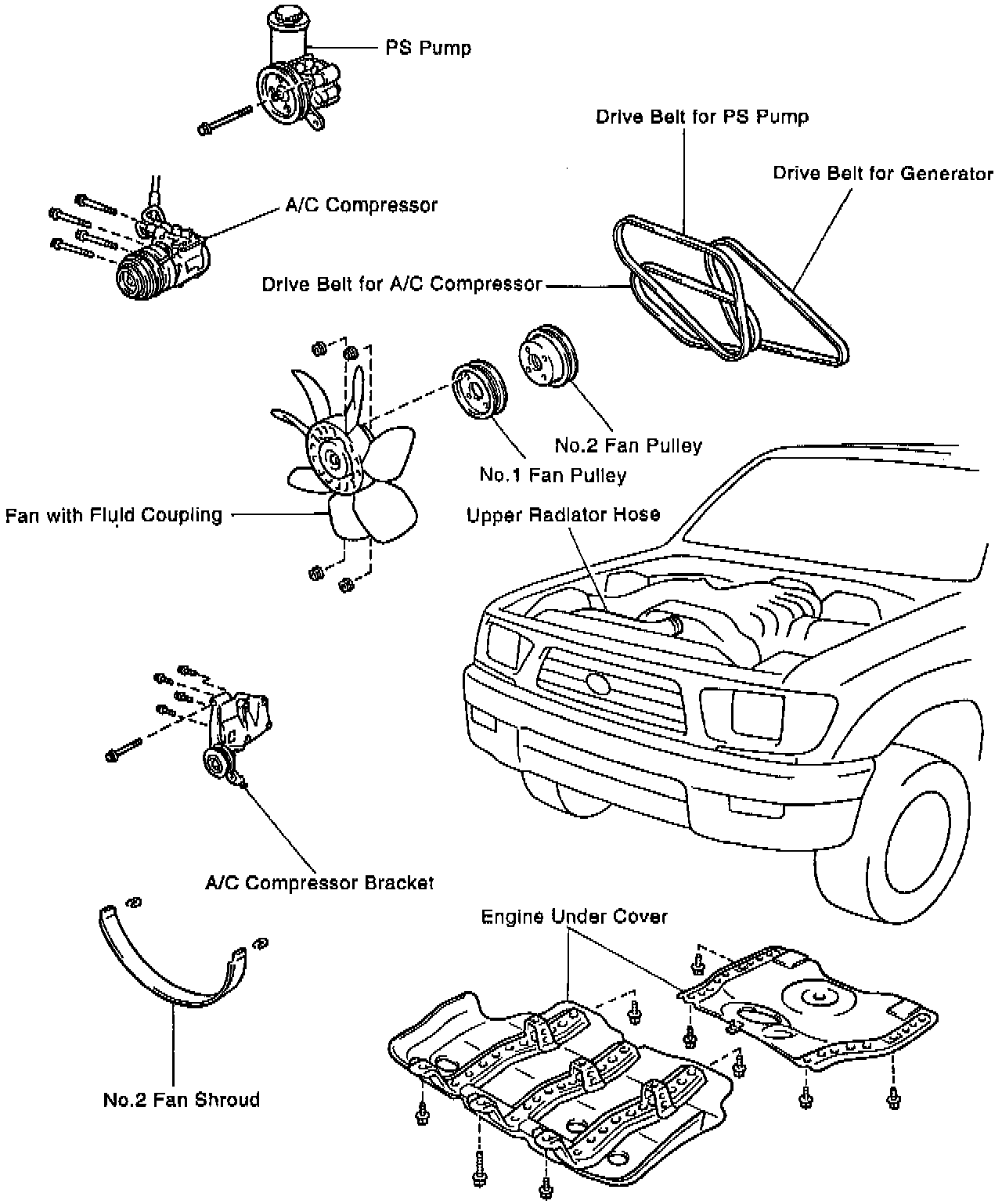 PS Pump

Drive Belt for PS Pump

Drive Belt for Generator

A/C Compressor

Drive Belt for A/C Compressor

No.2 Fan Pulley

No.1 Fan Pulley

Fan with Fluid Coupling

Upper Radiator Hose

A/C Compressor Bracket

Engine Under Cover

No.2 Fan Shroud