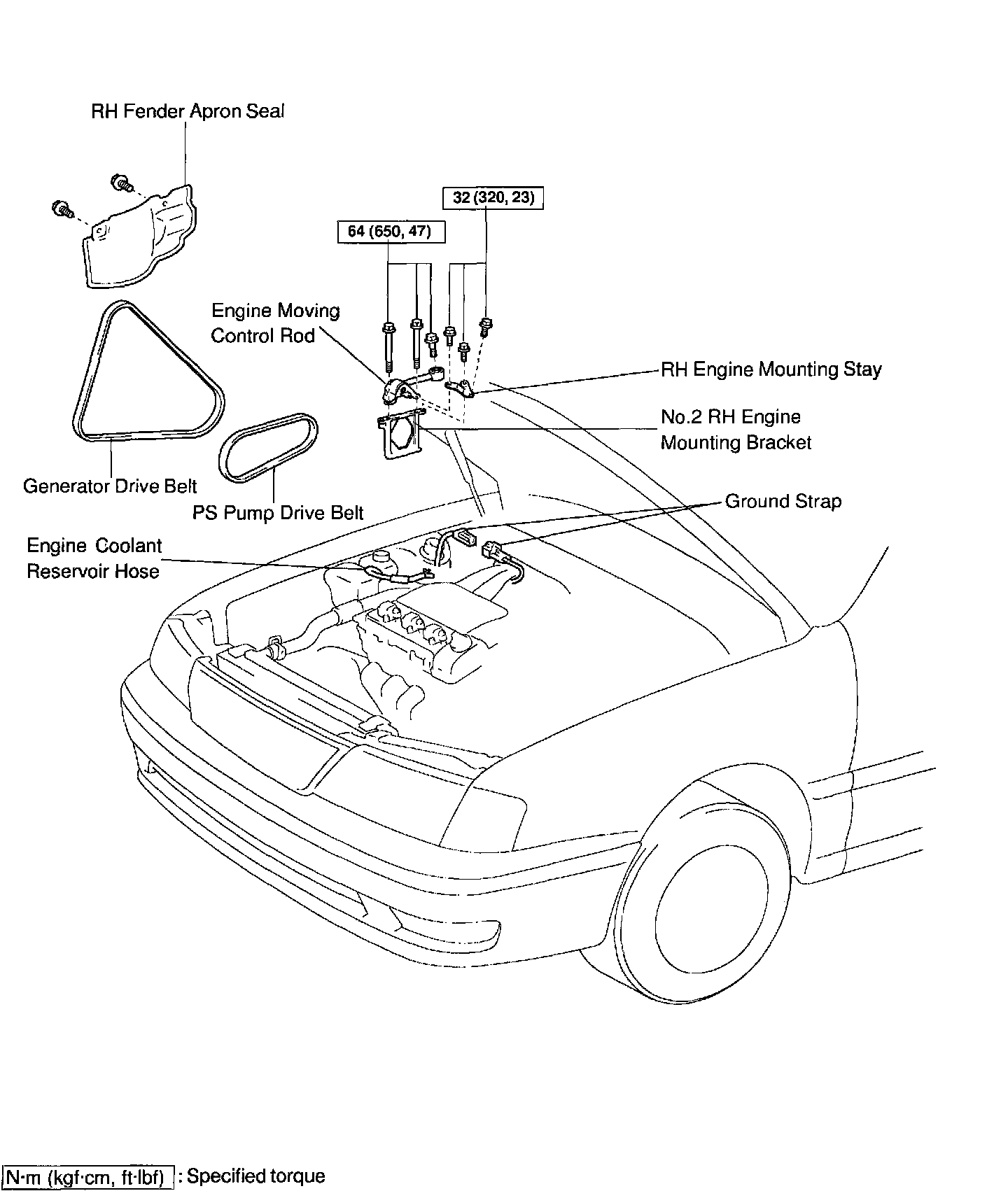 RH Fender Apron Seal

32 (320, 23)

64 (650, 47)

Engine Moving Control Rod

RH Engine Mounting Stay

No.2 RH Engine Mounting Bracket

Generator Drive Belt

PS Pump Drive Belt

Ground Strap

Engine Coolant Reservoir Hose

N·m (kgf·cm, ft·lbf) : Specified torque