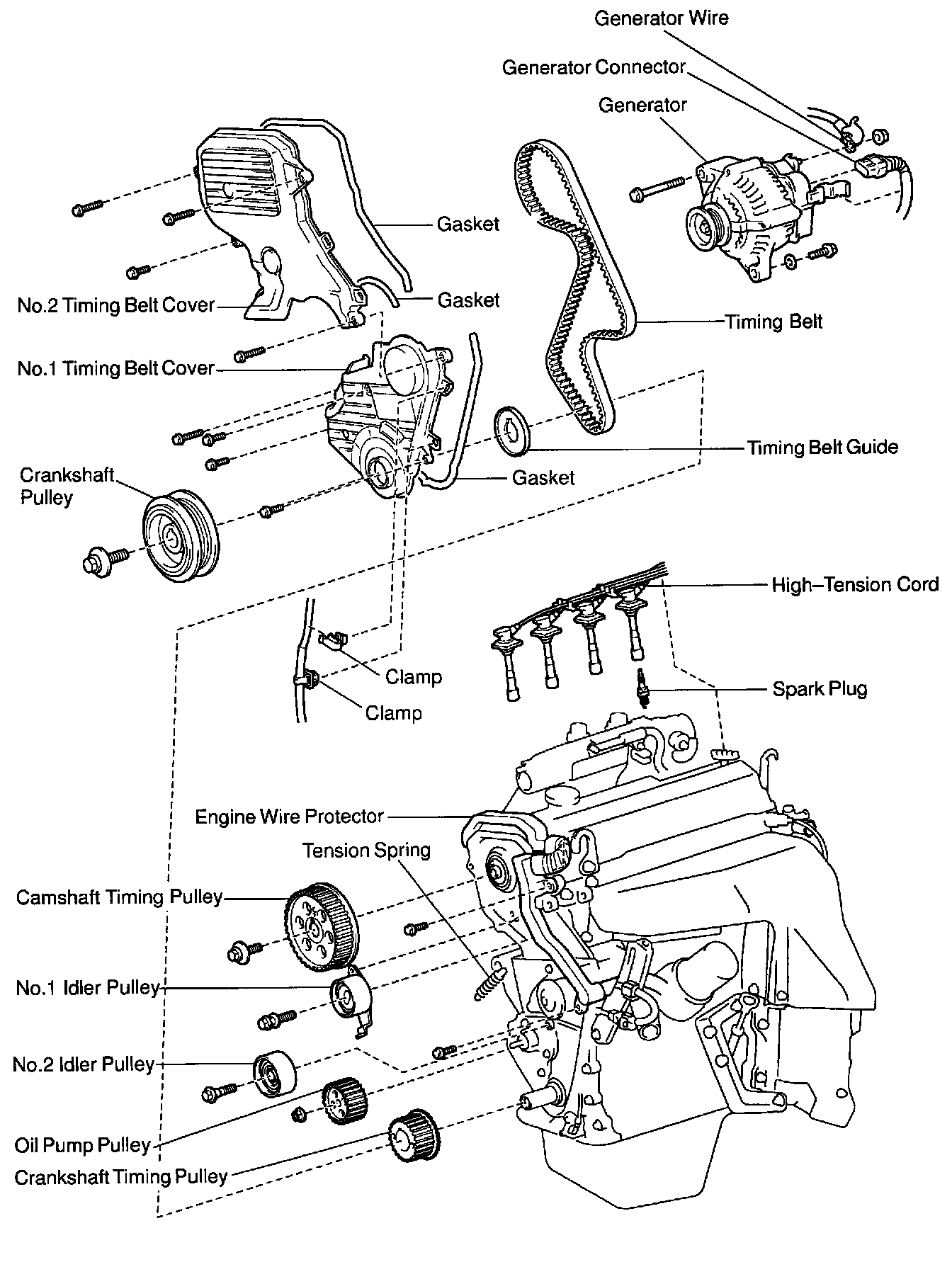 Generator Wire
Generator Connector
Generator
Gasket
Gasket
No.2 Timing Belt Cover
Timing Belt
No.1 Timing Belt Cover
Timing Belt Guide
Crankshaft Pulley
Gasket
High–Tension Cord
Clamp
Clamp
Spark Plug
Engine Wire Protector
Tension Spring
Camshaft Timing Pulley
No.1 Idler Pulley
No.2 Idler Pulley
Oil Pump Pulley
Crankshaft Timing Pulley