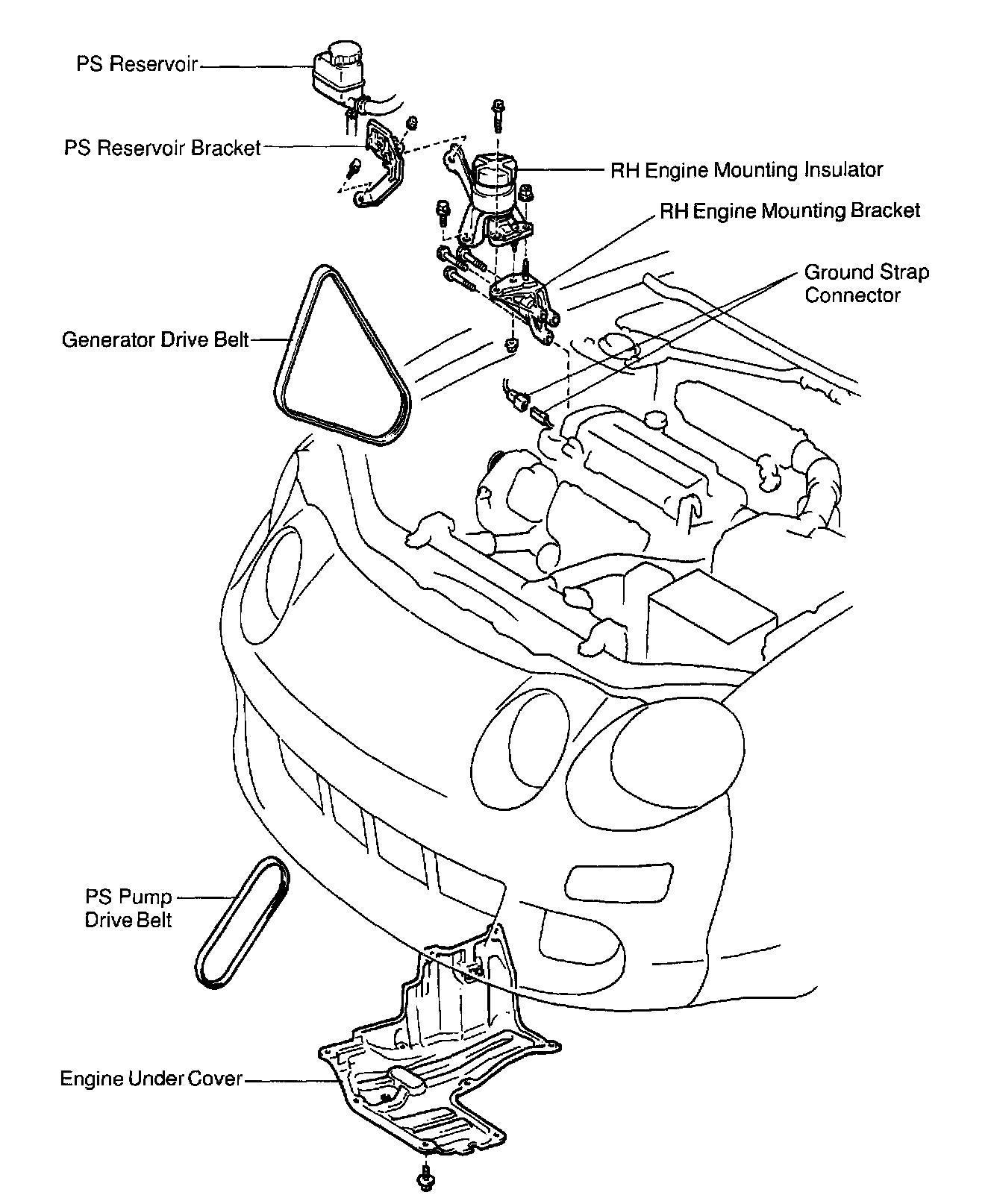 PS Reservoir

PS Reservoir Bracket

RH Engine Mounting Insulator

RH Engine Mounting Bracket

Ground Strap Connector

Generator Drive Belt

PS Pump Drive Belt

Engine Under Cover