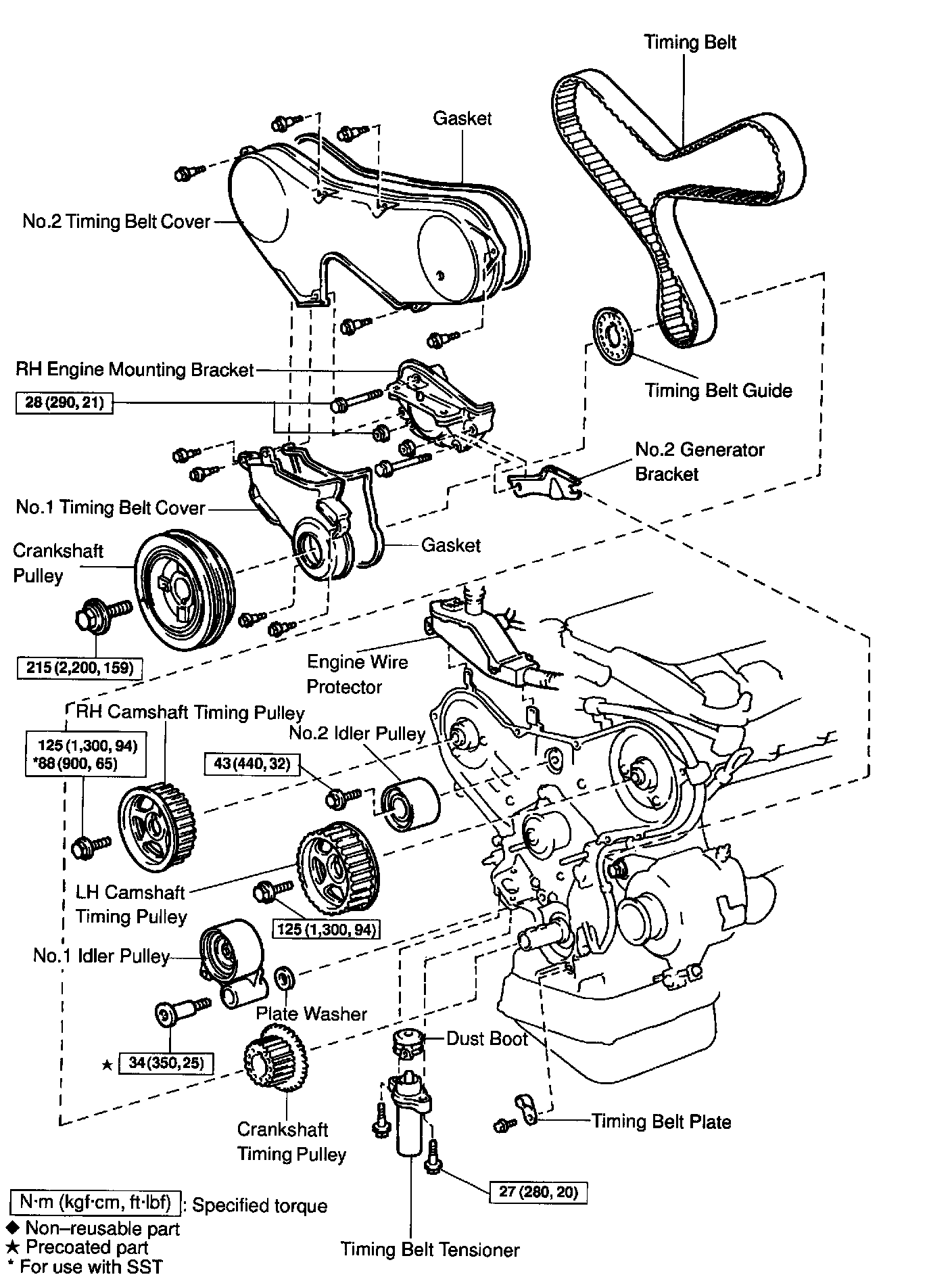 Timing Belt

Gasket

No.2 Timing Belt Cover

RH Engine Mounting Bracket

28 (290, 21)

Timing Belt Guide

No.2 Generator Bracket

No.1 Timing Belt Cover

Crankshaft Pulley

Gasket

215 (2,200, 159)

Engine Wire Protector

RH Camshaft Timing Pulley

125 (1,300, 94)
*88 (900, 65)

No.2 Idler Pulley

43 (440, 32)

LH Camshaft Timing Pulley

125 (1,300, 94)

No.1 Idler Pulley

Plate Washer

★ 34 (350, 25)

Dust Boot

Crankshaft Timing Pulley

Timing Belt Plate

27 (280, 20)

N·m (kgf·cm, ft·lbf) : Specified torque
◆ Non–reusable part
★ Precoated part
* For use with SST

Timing Belt Tensioner