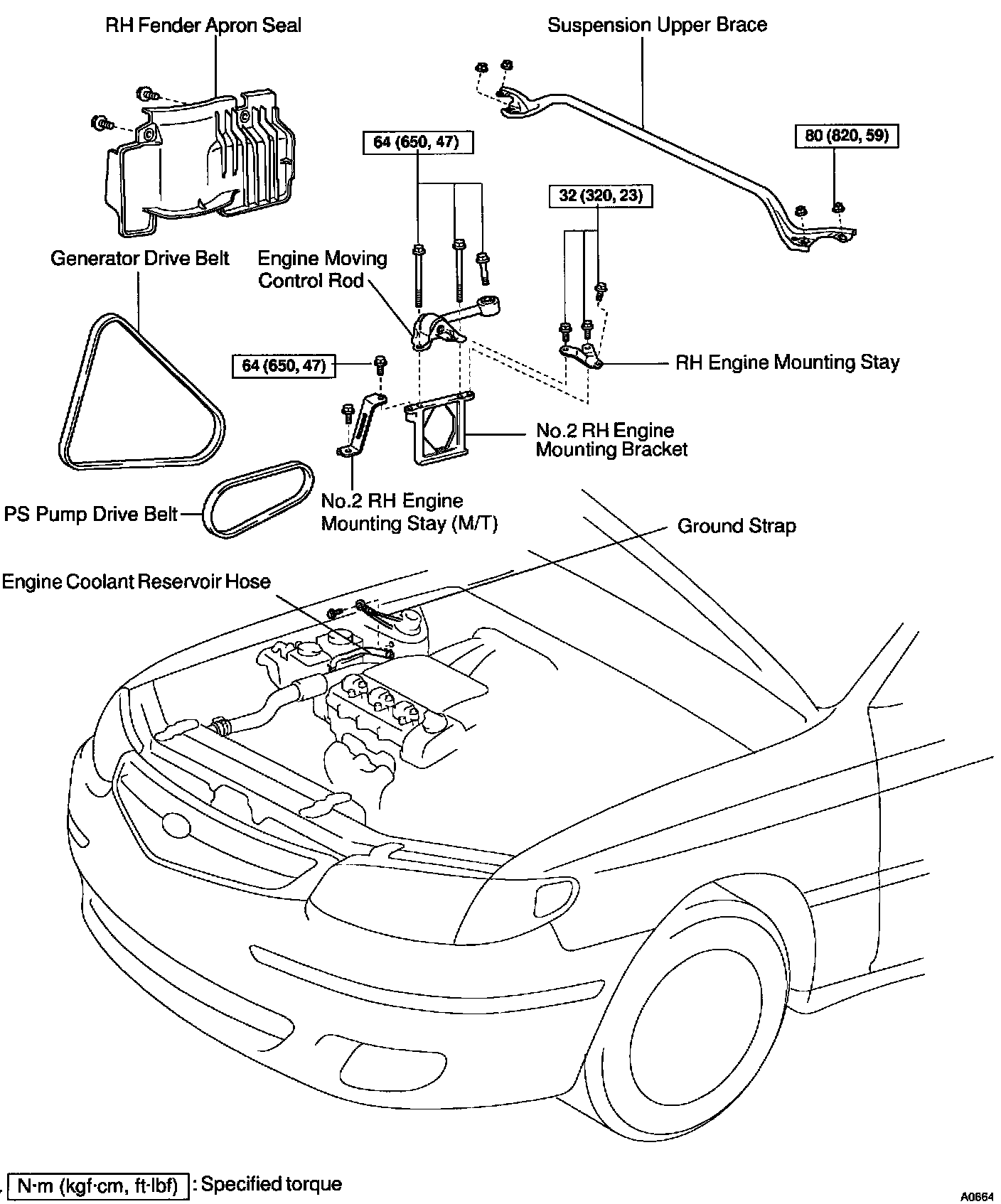 RH Fender Apron Seal

Suspension Upper Brace

64 (650, 47)

80 (820, 59)

32 (320, 23)

Generator Drive Belt

Engine Moving Control Rod

64 (650, 47)

RH Engine Mounting Stay

No.2 RH Engine Mounting Bracket

PS Pump Drive Belt

No.2 RH Engine Mounting Stay (M/T)

Ground Strap

Engine Coolant Reservoir Hose

N·m (kgf·cm, ft·lbf) : Specified torque

A0664