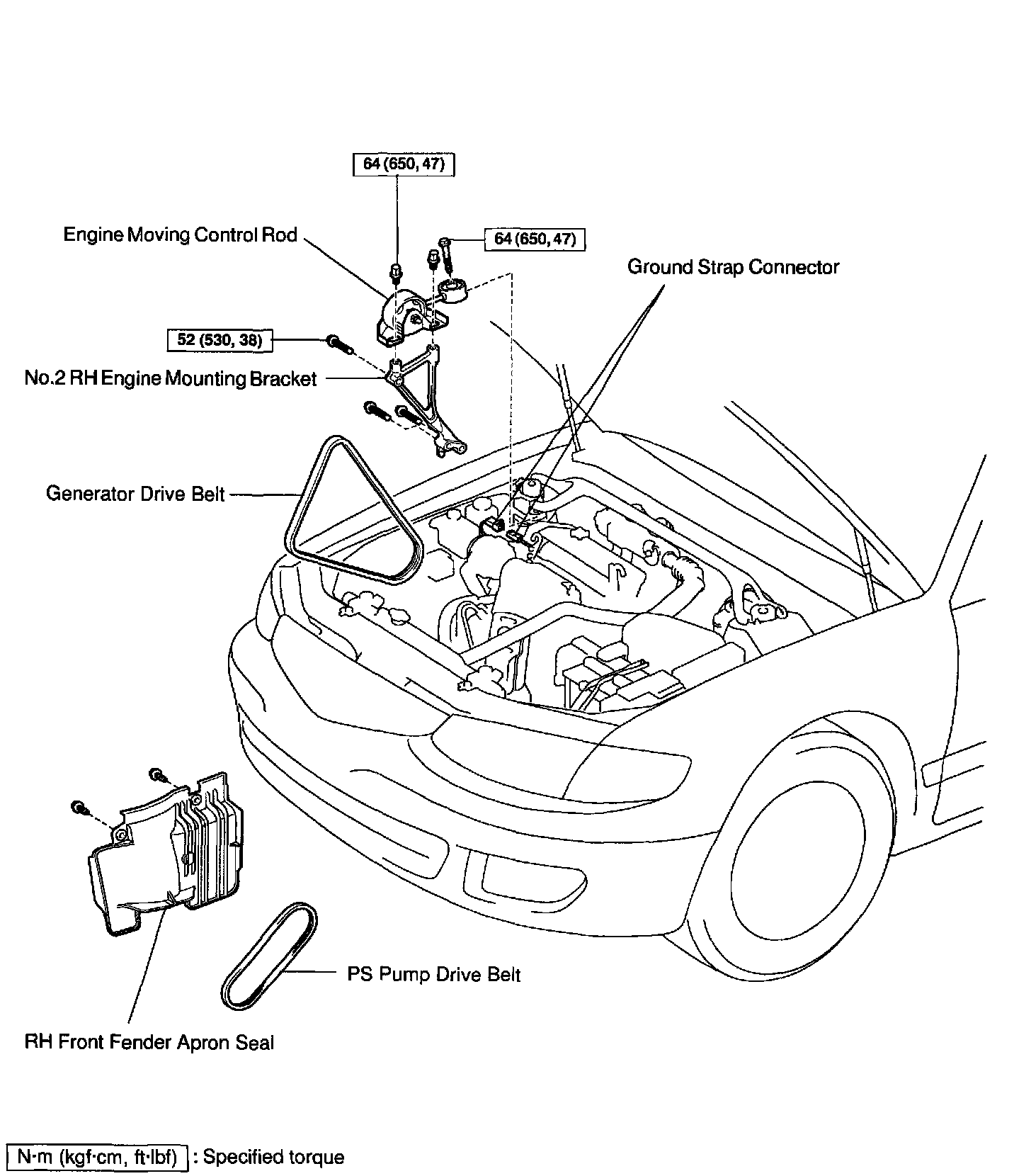 64 (650, 47)

Engine Moving Control Rod

64 (650, 47)

Ground Strap Connector

52 (530, 38)

No.2 RH Engine Mounting Bracket

Generator Drive Belt

PS Pump Drive Belt

RH Front Fender Apron Seal

N·m (kgf·cm, ft·lbf) : Specified torque