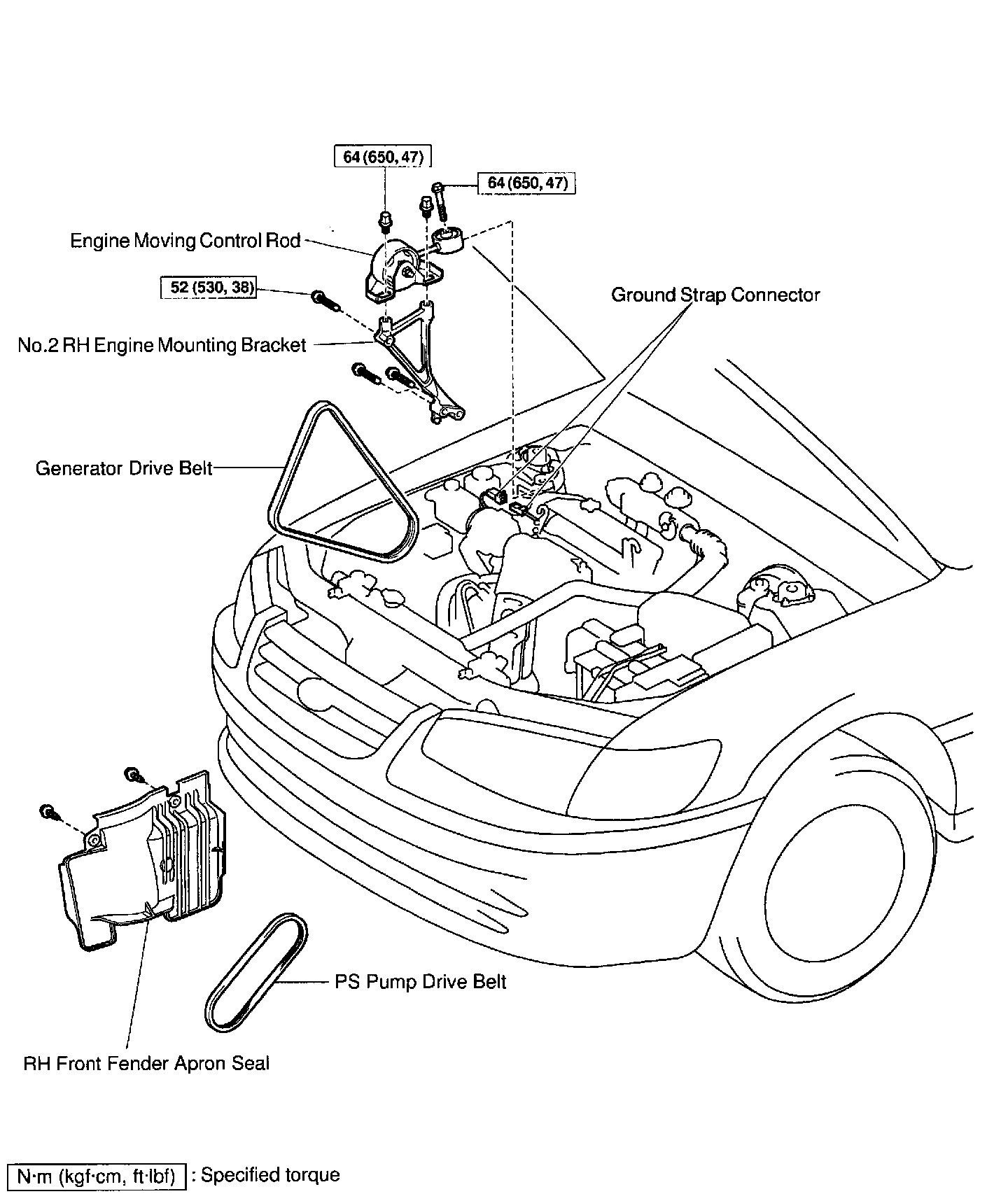 64 (650, 47)

64 (650, 47)

Engine Moving Control Rod

52 (530, 38)

Ground Strap Connector

No.2 RH Engine Mounting Bracket

Generator Drive Belt

PS Pump Drive Belt

RH Front Fender Apron Seal

N·m (kgf·cm, ft·lbf) : Specified torque