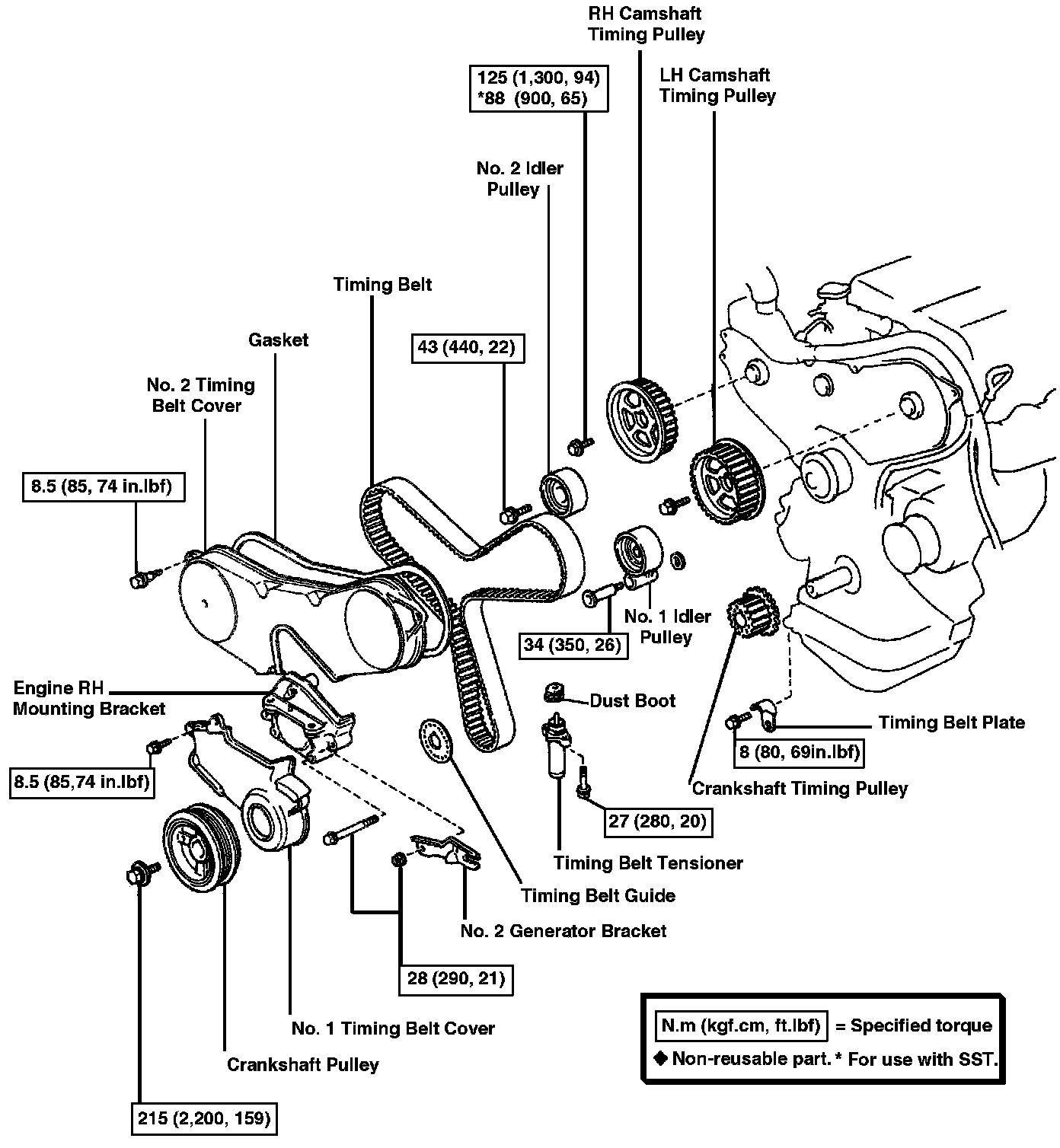 RH Camshaft Timing Pulley

125 (1,300, 94)
*88 (900, 65)

LH Camshaft Timing Pulley

No. 2 Idler Pulley

Timing Belt

Gasket

43 (440, 22)

No. 2 Timing Belt Cover

8.5 (85, 74 in.lbf)

No. 1 Idler Pulley

34 (350, 26)

Engine RH Mounting Bracket

Dust Boot

Timing Belt Plate

8 (80, 69in.lbf)

8.5 (85,74 in.lbf)

Crankshaft Timing Pulley

27 (280, 20)

Timing Belt Tensioner

Timing Belt Guide

No. 2 Generator Bracket

28 (290, 21)

No. 1 Timing Belt Cover

Crankshaft Pulley

215 (2,200, 159)

N.m (kgf.cm, ft.lbf) = Specified torque
◆ Non-reusable part. * For use with SST.