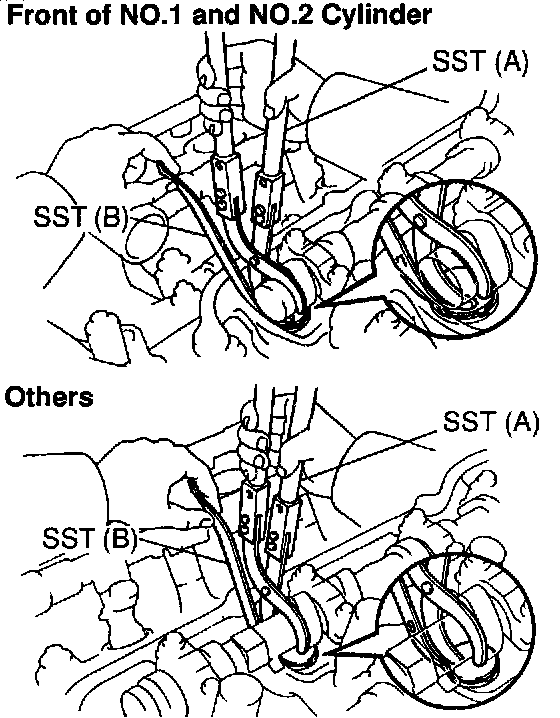 Front of NO.1 and NO.2 Cylinder

SST (A)

SST (B)

Others

SST (A)

SST (B)