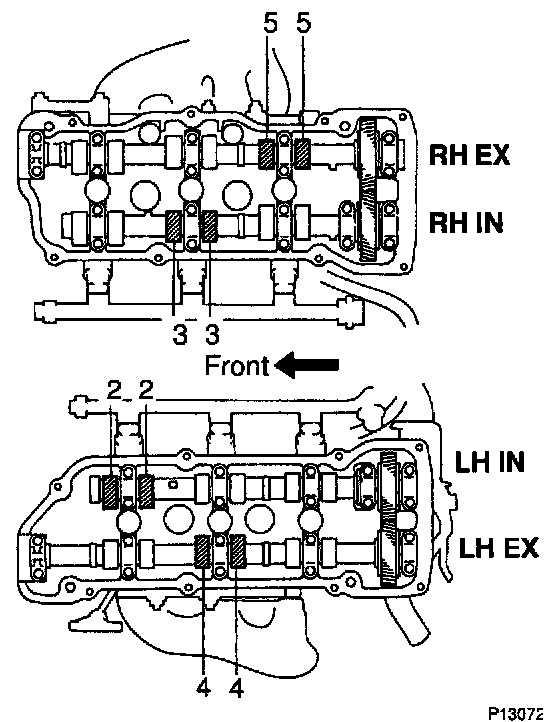 5 5
RH EX
RH IN
3 3
Front
2 2
LH IN
LH EX
4 4
P13072