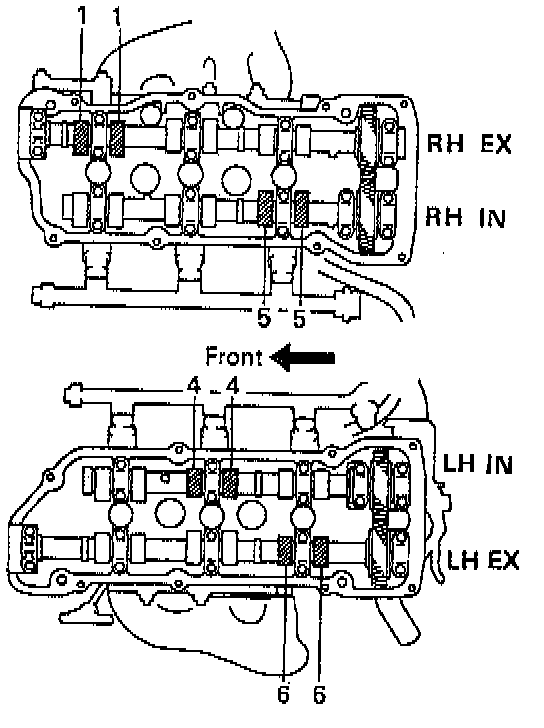 1 1

RH EX

RH IN

5 5

Front

4 4

LH IN

LH EX

6 6