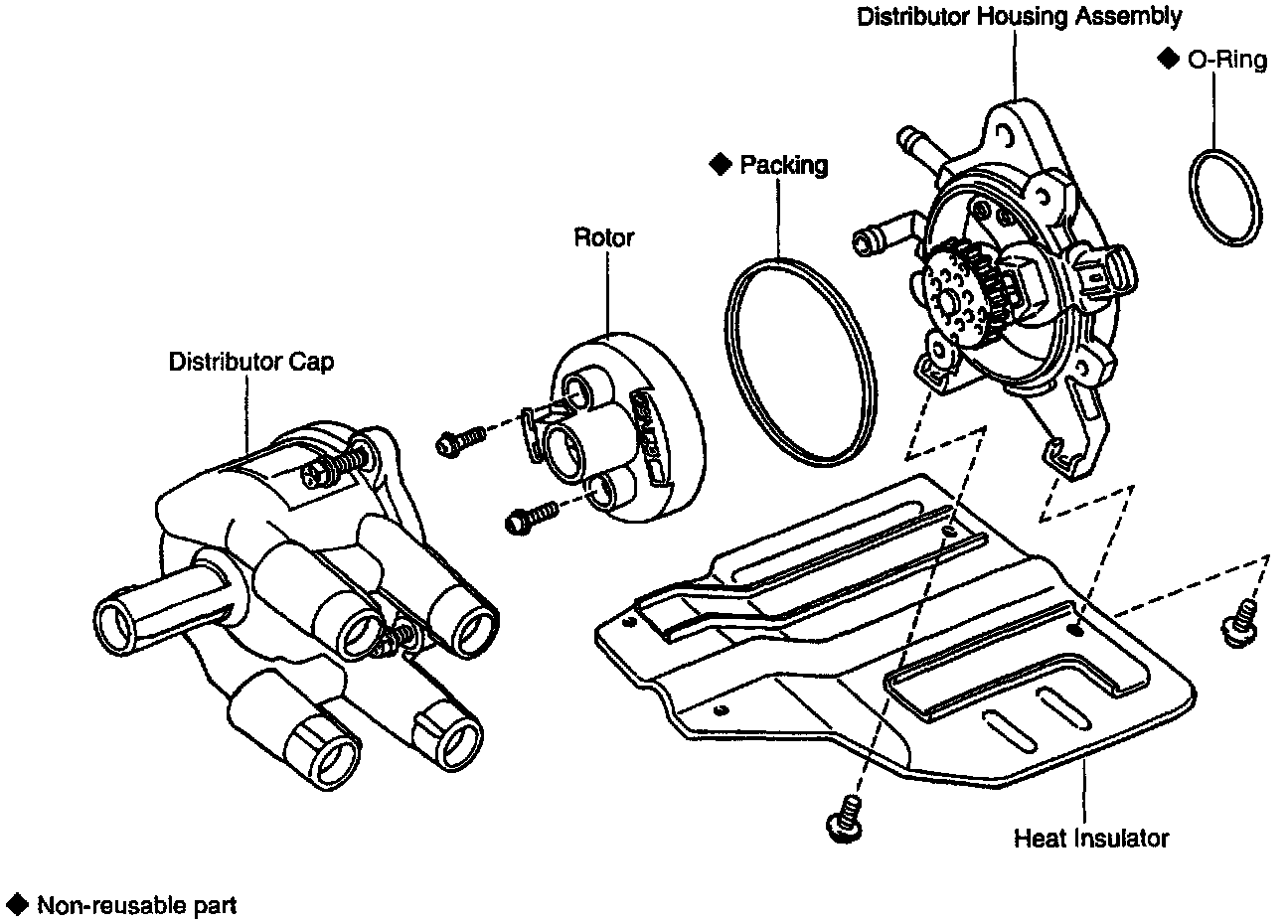 Distributor Housing Assembly

◆ O-Ring

◆ Packing

Rotor

Distributor Cap

Heat Insulator

◆ Non-reusable part