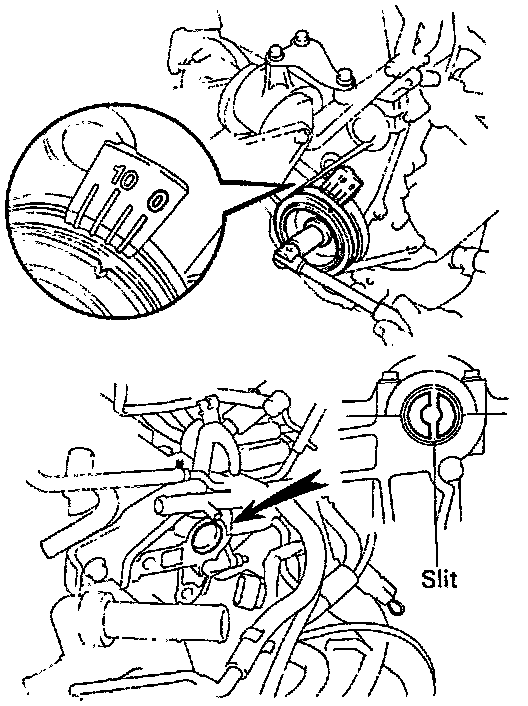 10
0
Slit