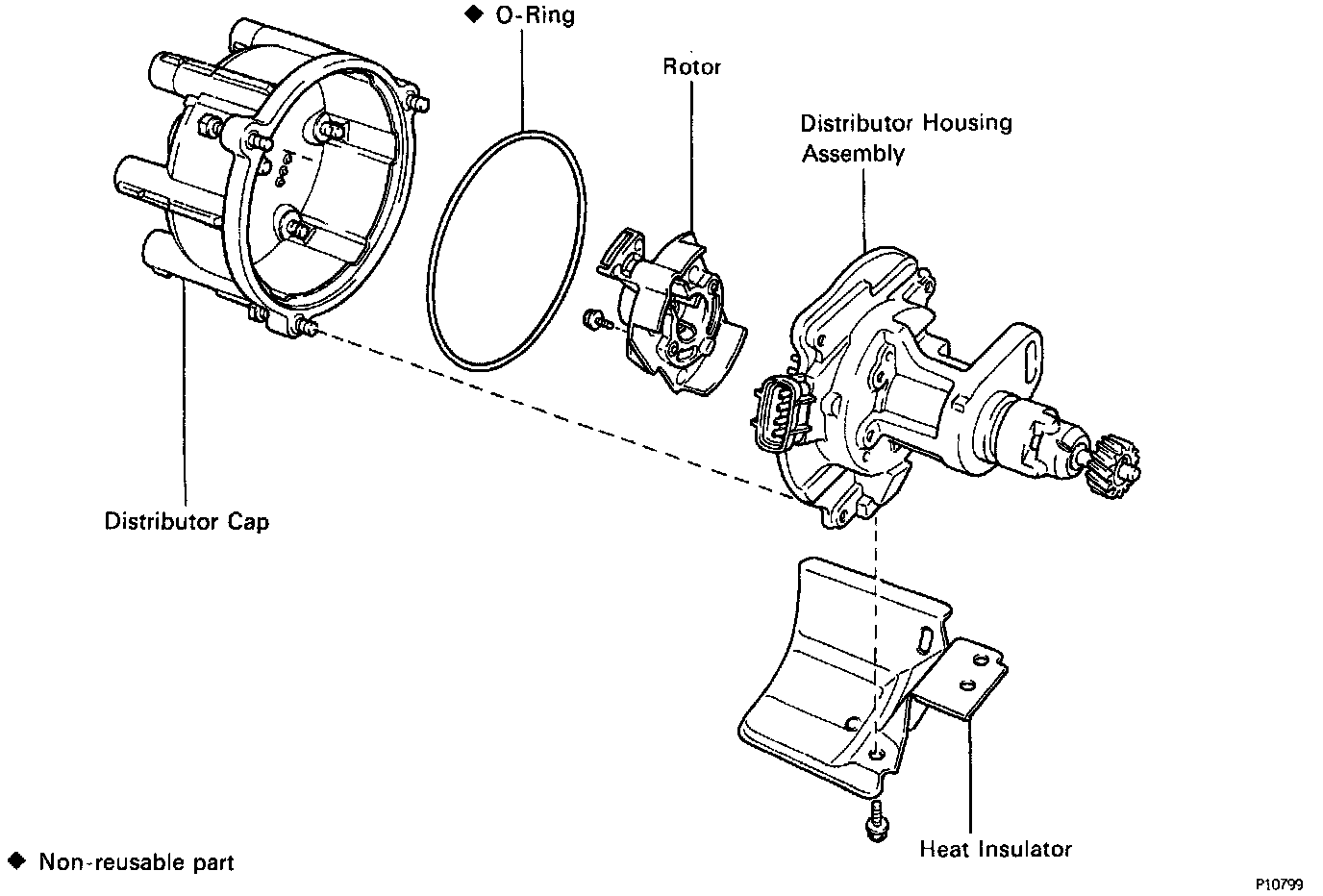 ◆ O-Ring

Rotor

Distributor Housing Assembly

Distributor Cap

Heat Insulator

◆ Non-reusable part

P10799