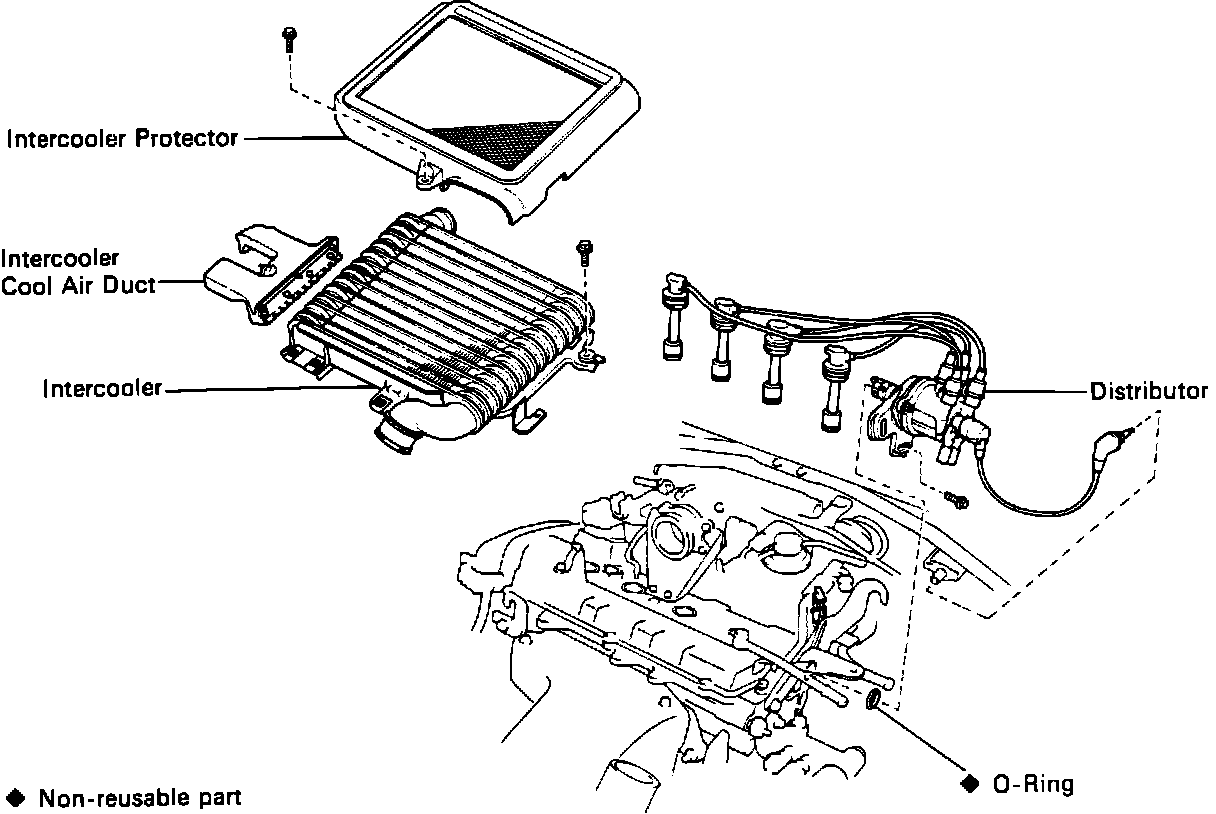 Intercooler Protector

Intercooler
Cool Air Duct

Intercooler

Distributor

◆ O-Ring

◆ Non-reusable part