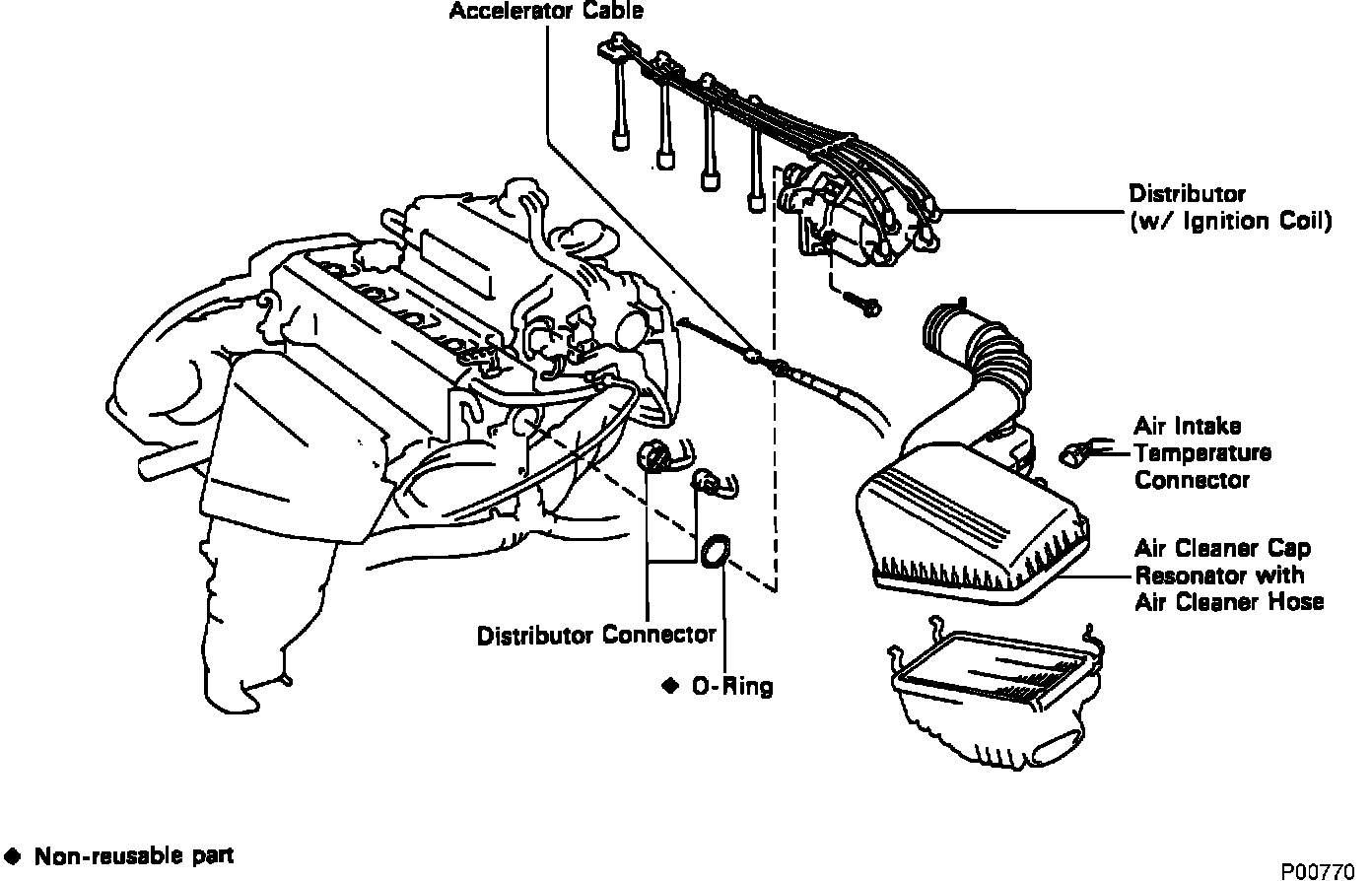 Accelerator Cable

Distributor (w/ Ignition Coil)

Air Intake Temperature Connector

Air Cleaner Cap Resonator with Air Cleaner Hose

Distributor Connector

◆ O-Ring

◆ Non-reusable part

P00770