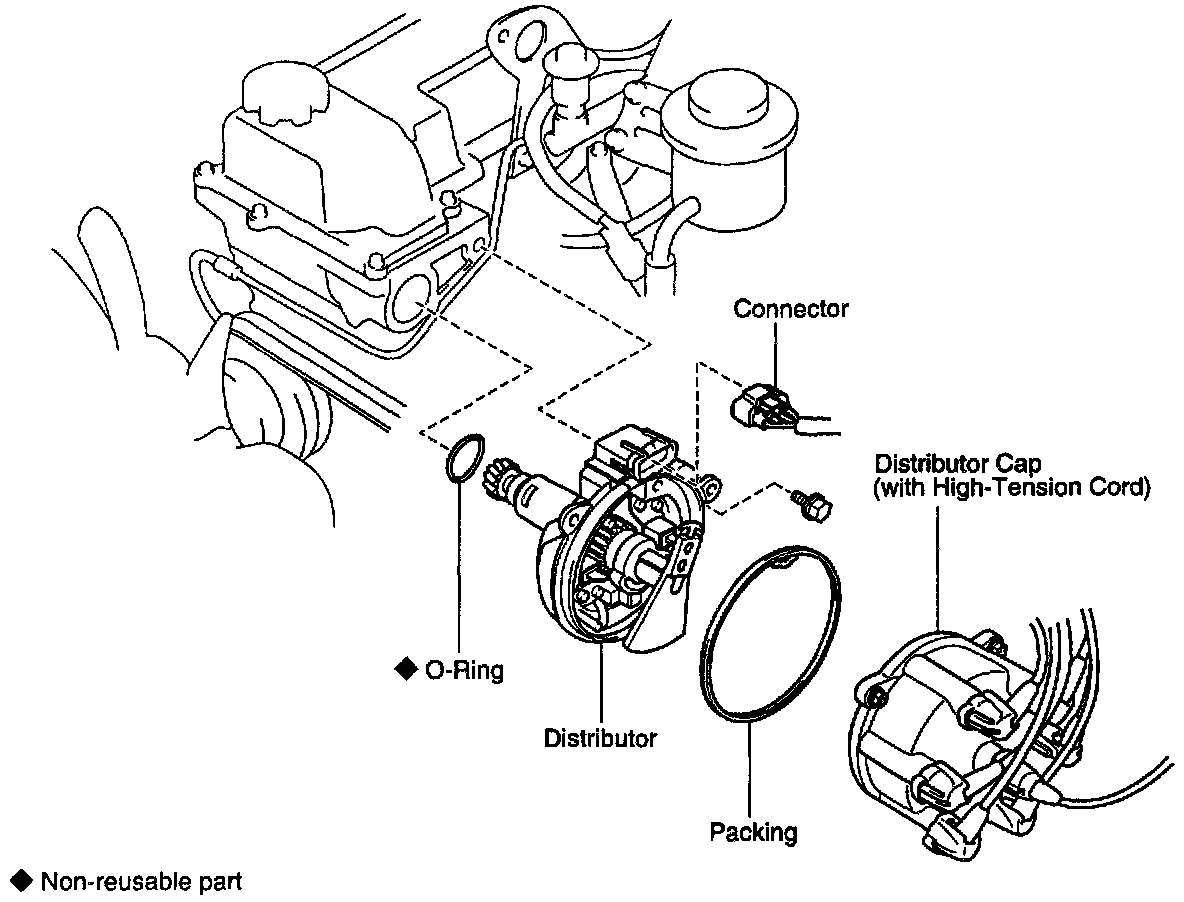 Connector

Distributor Cap
(with High-Tension Cord)

◆ O-Ring

Distributor

Packing

◆ Non-reusable part