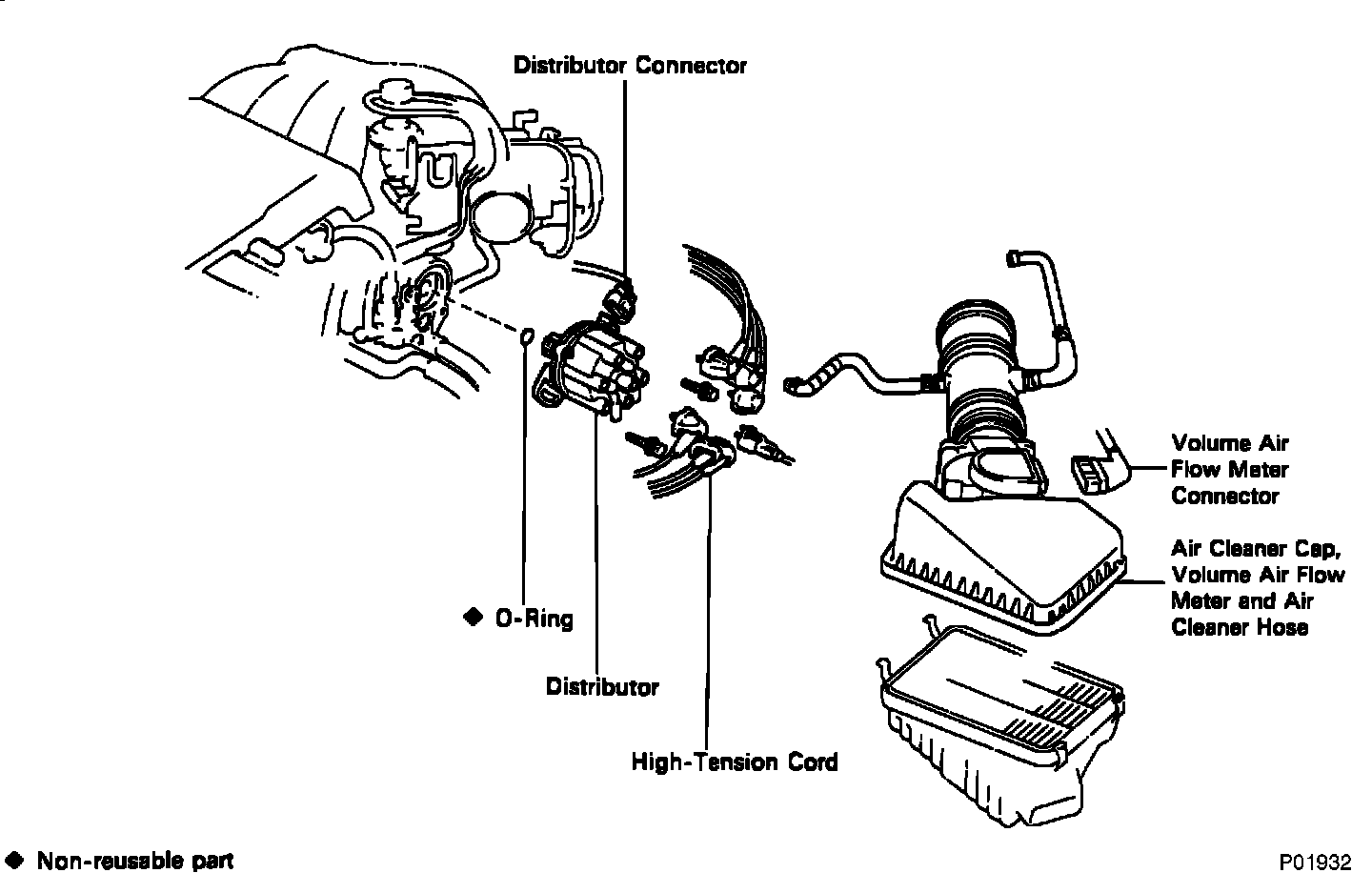 Distributor Connector

Volume Air Flow Meter Connector

Air Cleaner Cap, Volume Air Flow Meter and Air Cleaner Hose

◆ O-Ring

Distributor

High-Tension Cord

◆ Non-reusable part

P01932