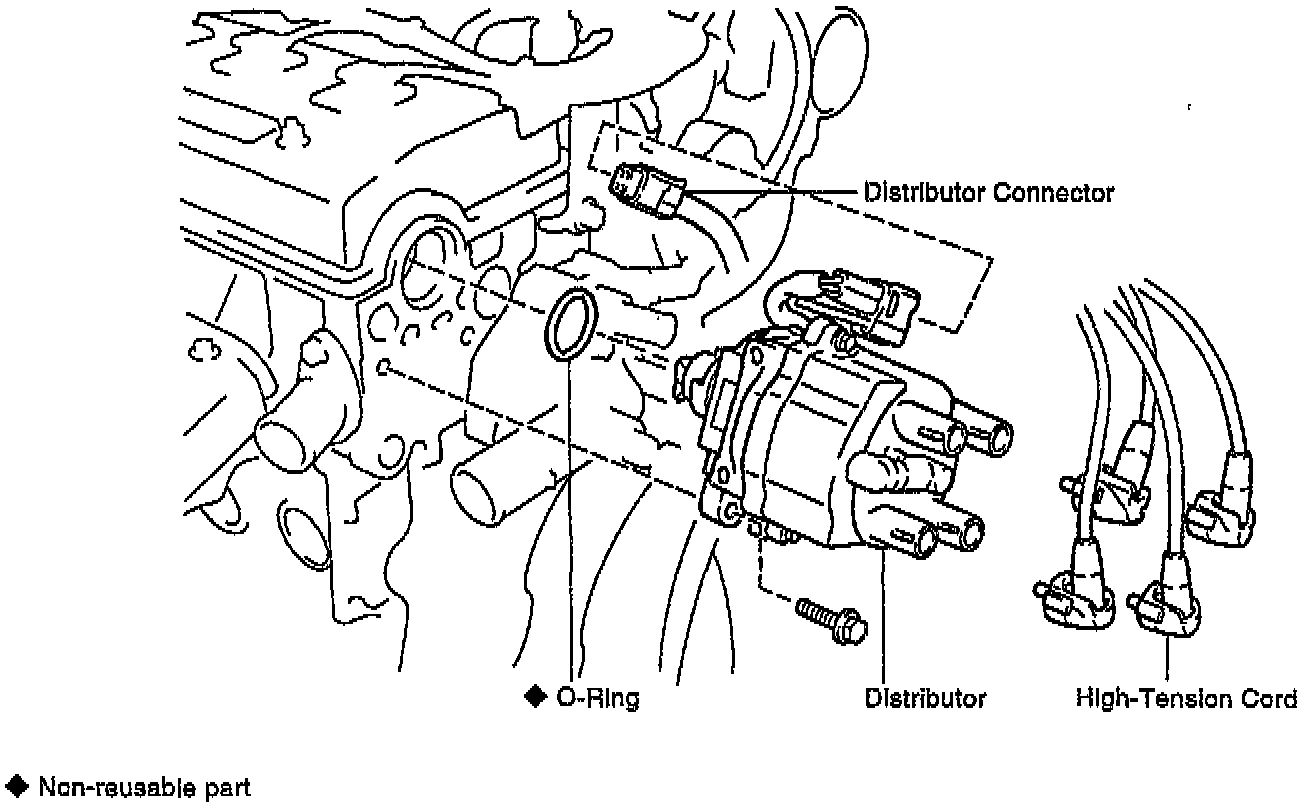 Distributor Connector

◆ O-Ring

Distributor

High-Tension Cord

◆ Non-reusable part