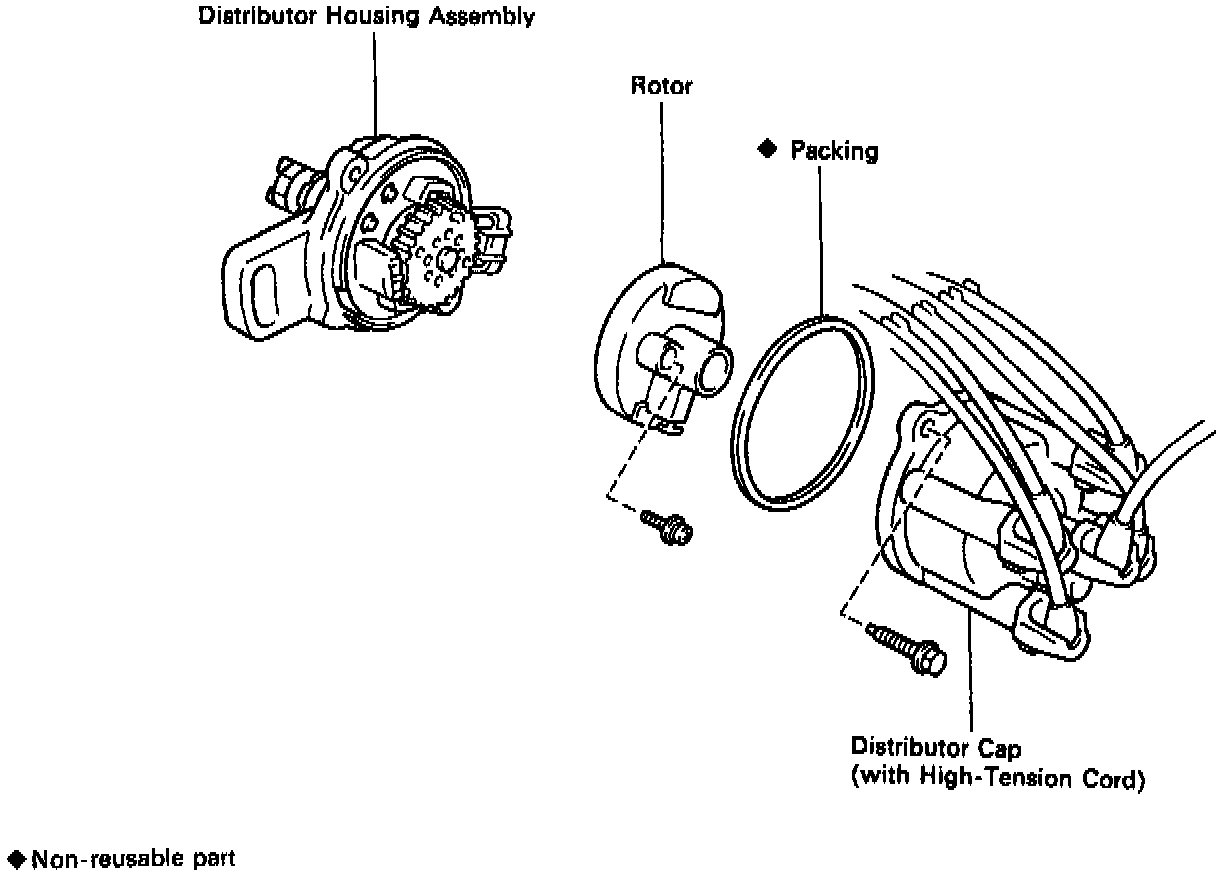 Distributor Housing Assembly

Rotor

◆ Packing

Distributor Cap
(with High-Tension Cord)

◆ Non-reusable part